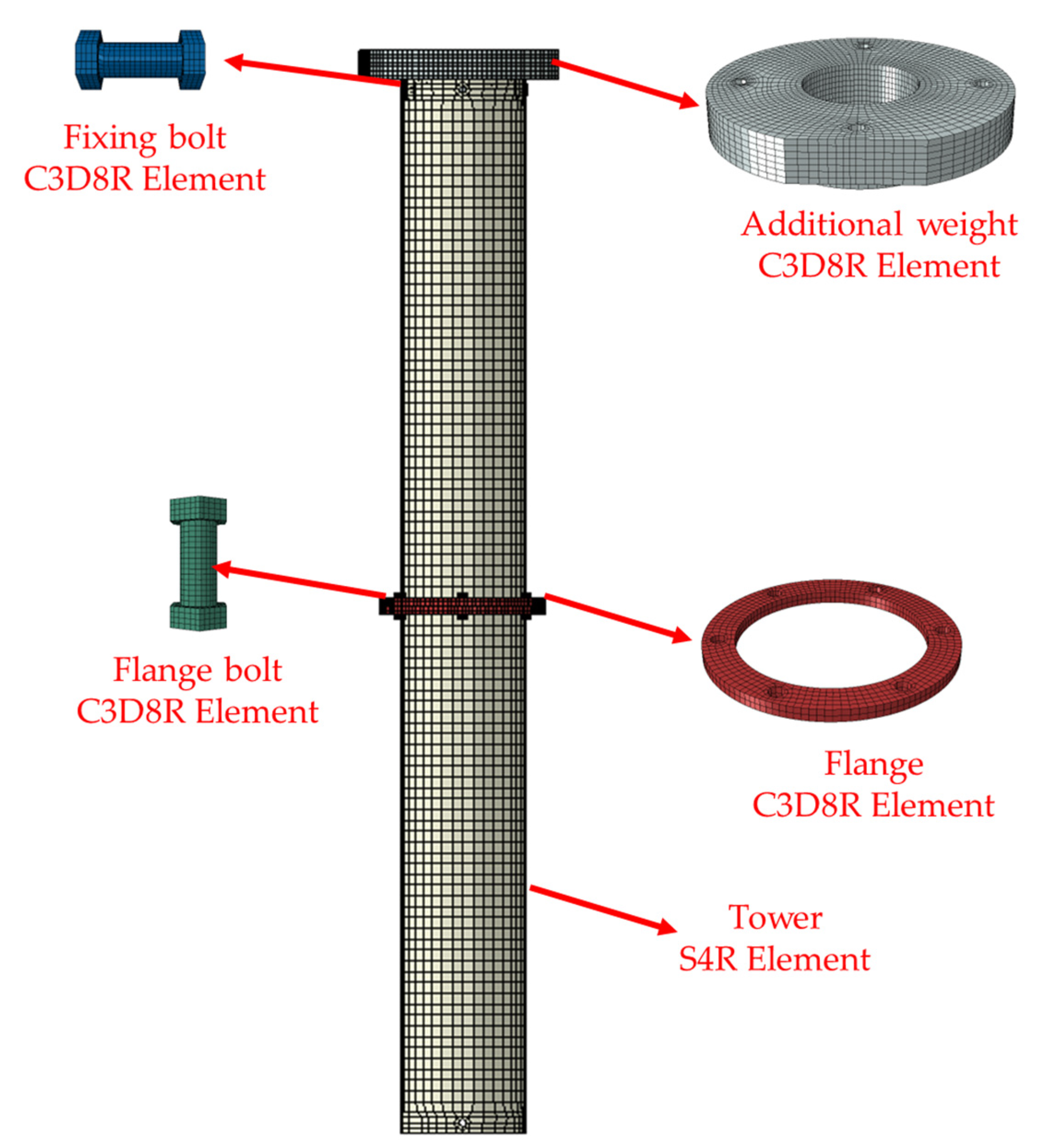 Fixing bolt
C3D8R Element

Additional weight
C3D8R Element

Flange bolt
C3D8R Element

Flange
C3D8R Element

Tower
S4R Element