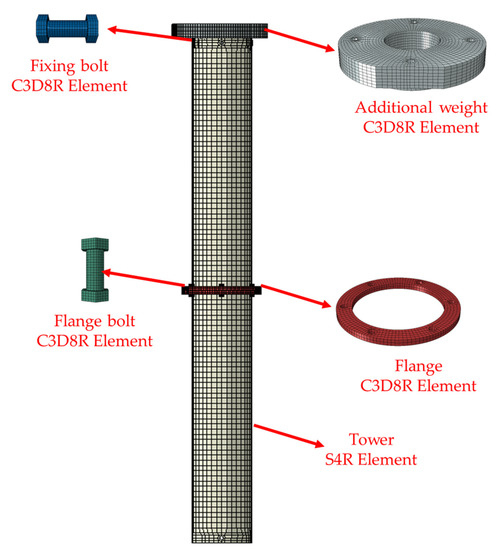 Fixing bolt
C3D8R Element

Additional weight
C3D8R Element

Flange bolt
C3D8R Element

Flange
C3D8R Element

Tower
S4R Element