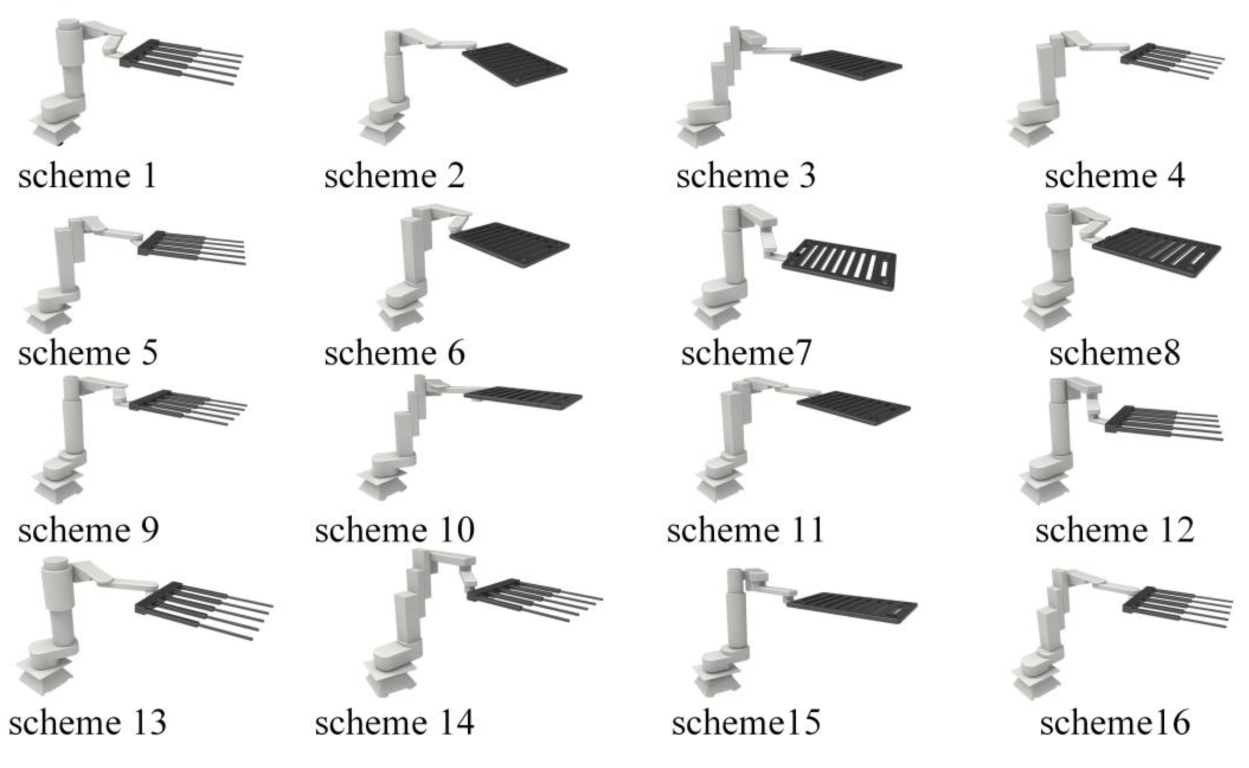 scheme 1
scheme 2
scheme 3
scheme 4
scheme 5
scheme 6
scheme7
scheme8
scheme 9
scheme 10
scheme 11
scheme 12
scheme 13
scheme 14
scheme15
scheme16