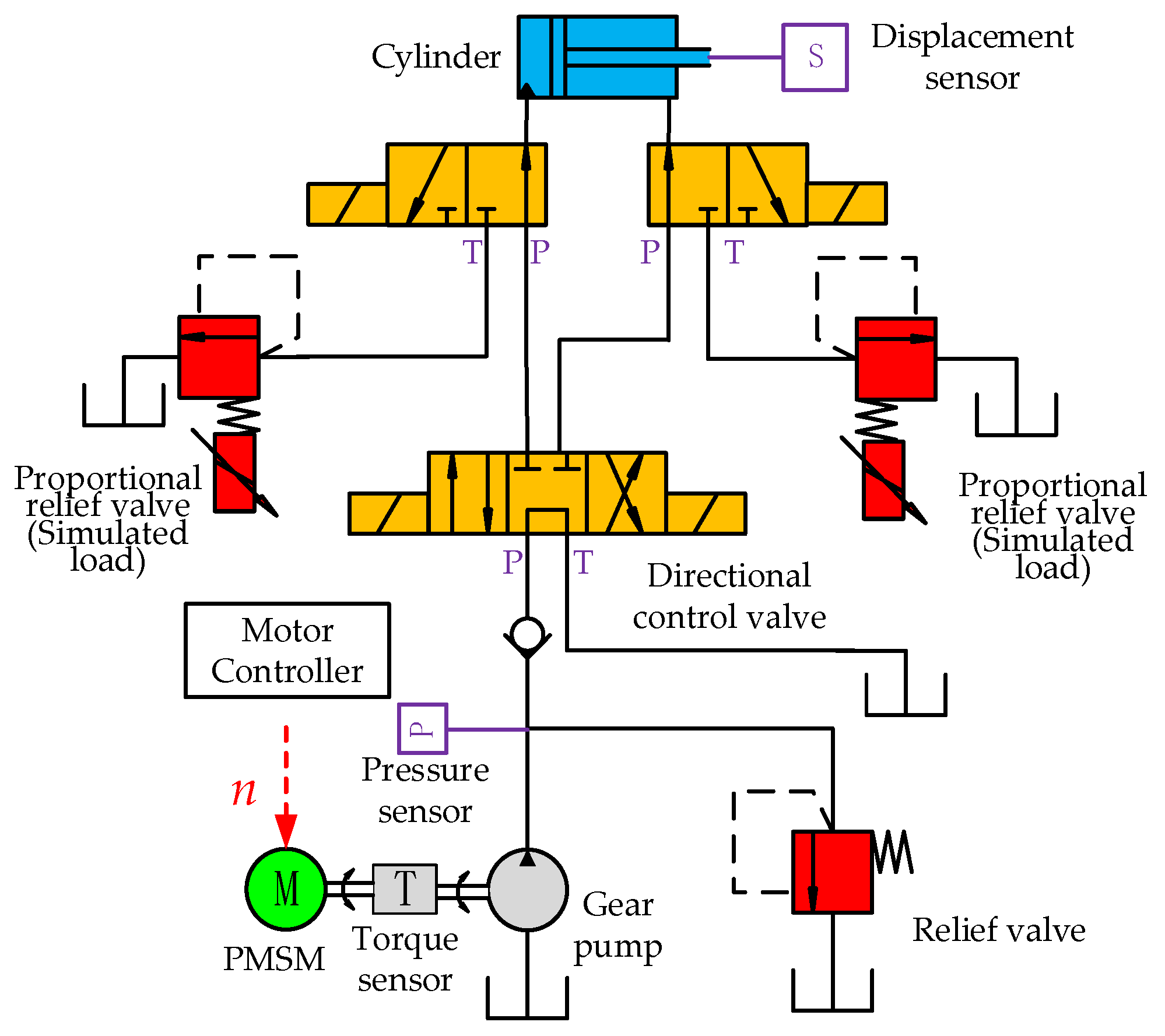 Cylinder

S

Displacement sensor

T P

P T

Proportional relief valve (Simulated load)

Proportional relief valve (Simulated load)

P T

Directional control valve

Motor Controller

P

Pressure sensor

$n$

M

T

PMSM

Torque sensor

Gear pump

Relief valve