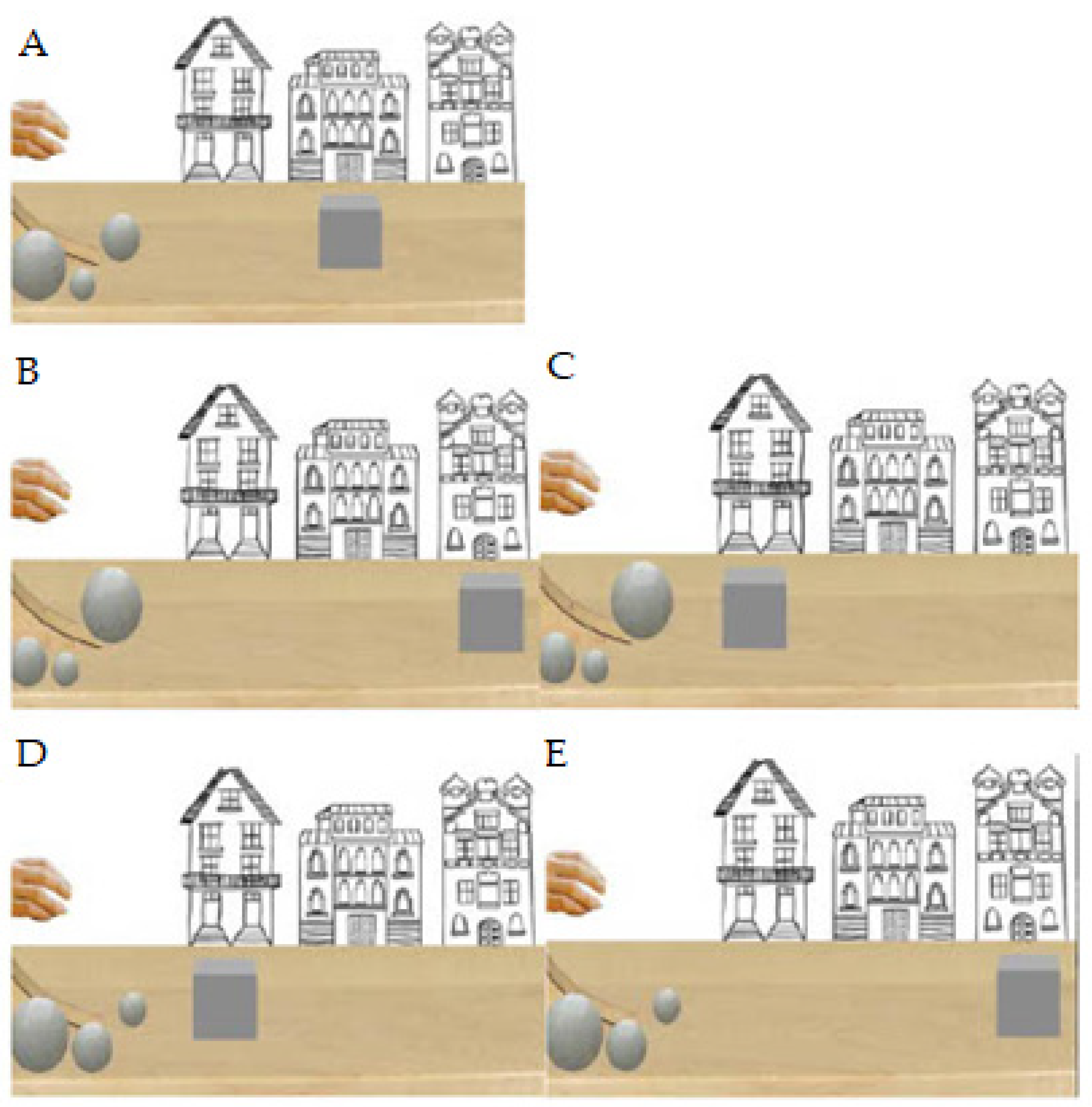 A

B

C

D

E