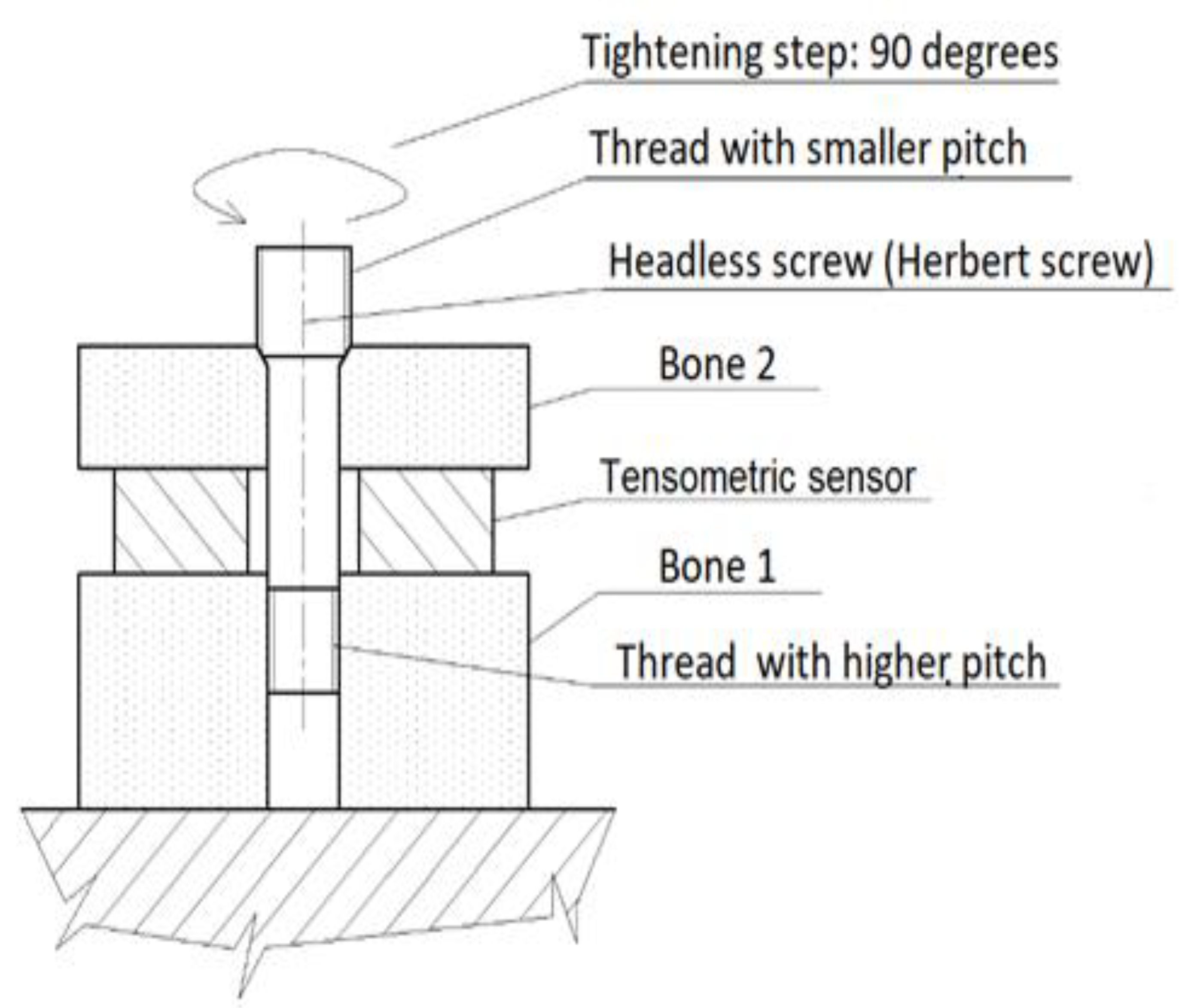 Tightening step: 90 degrees
Thread with smaller pitch
Headless screw (Herbert screw)
Bone 2
Tensometric sensor
Bone 1
Thread with higher pitch