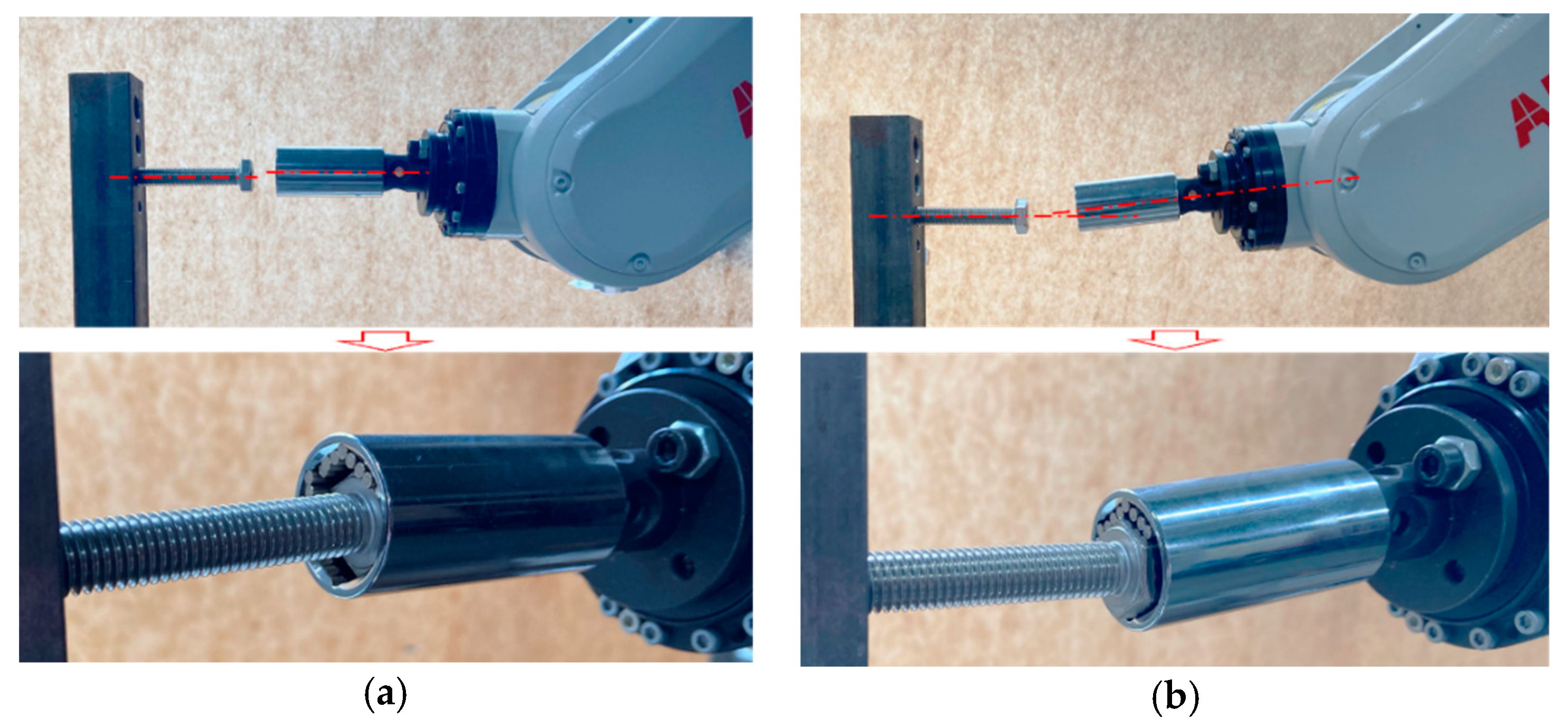 (a)

(b)