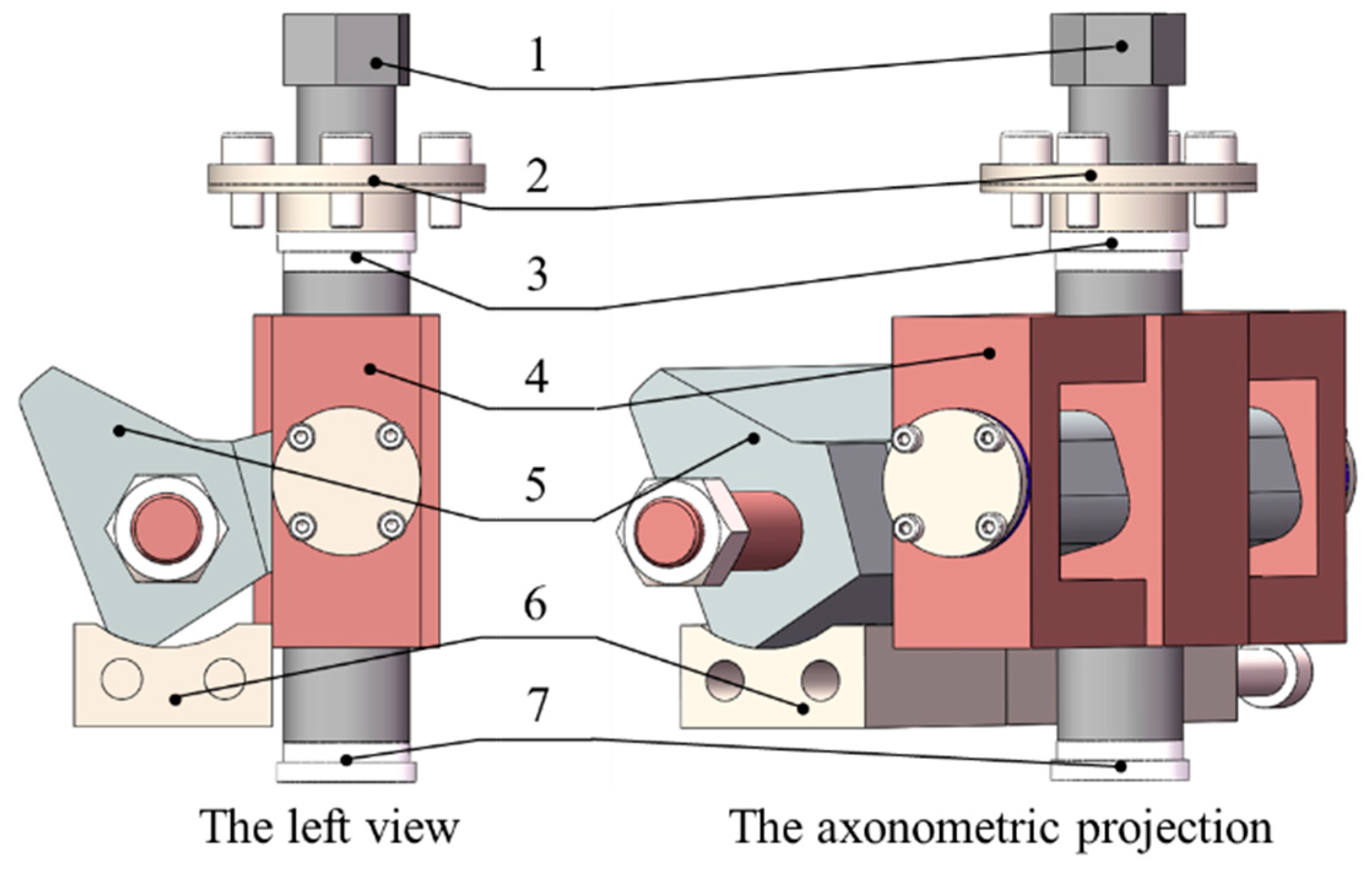 1
2
3
4
5
6
7

The left view

The axonometric projection