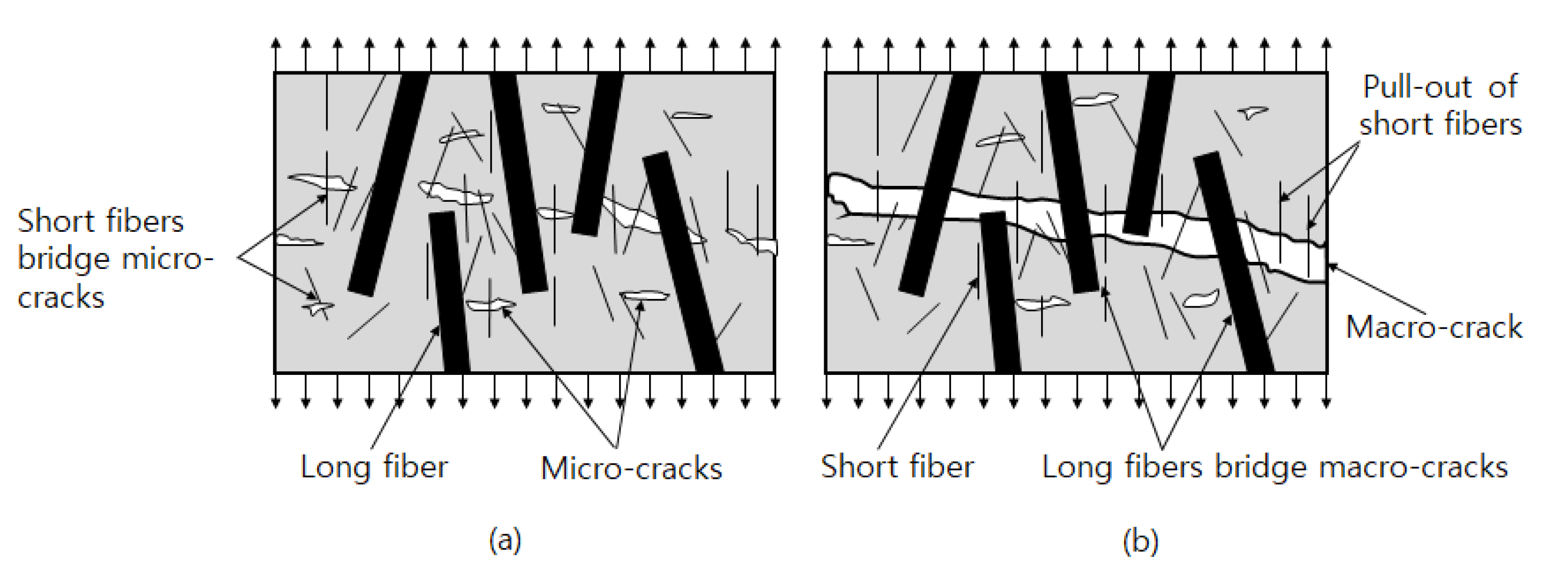 Short fibers bridge micro-cracks

Long fiber

Micro-cracks

(a)

Pull-out of short fibers

Macro-crack

Short fiber

Long fibers bridge macro-cracks

(b)