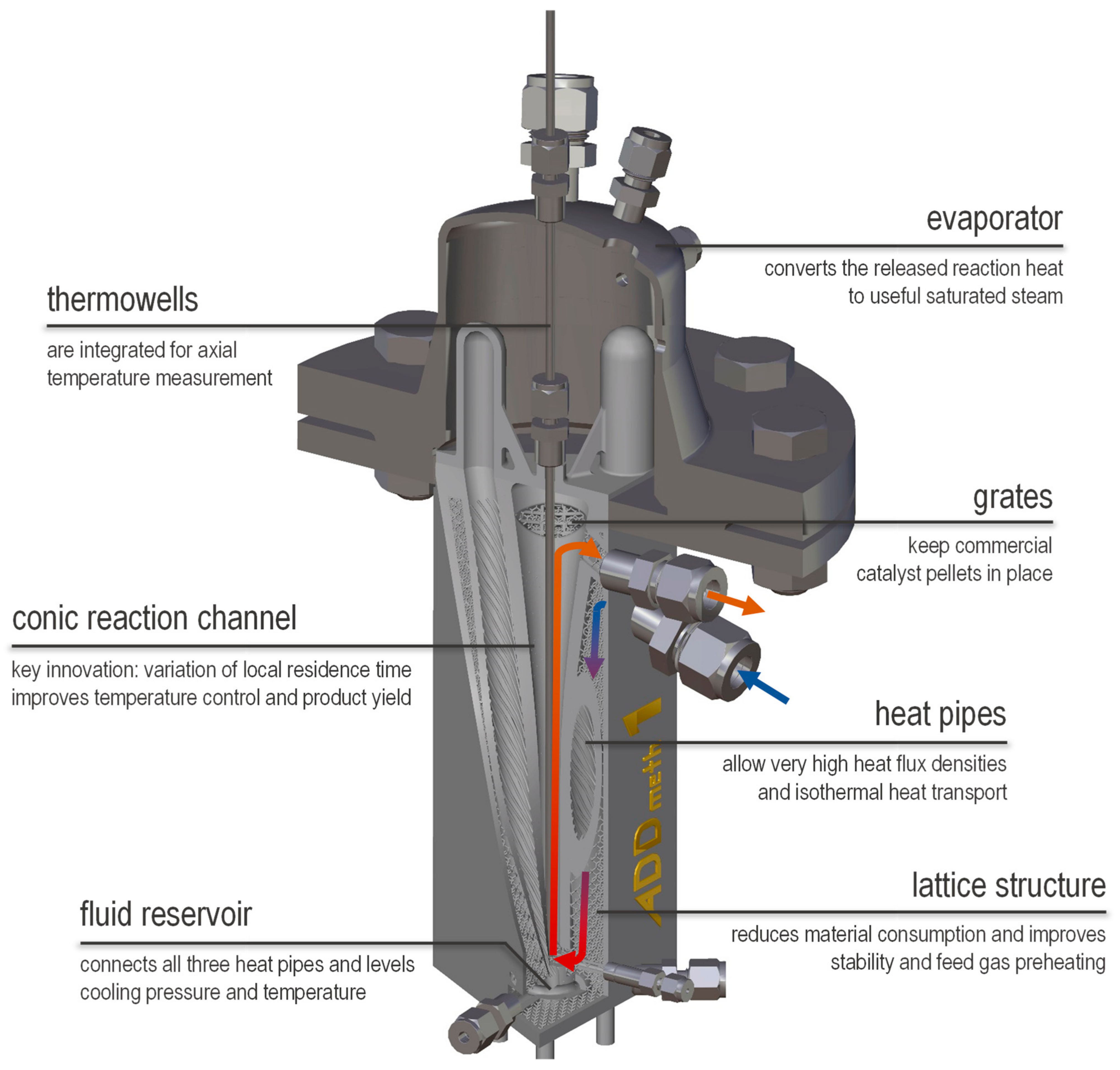 evaporator

converts the released reaction heat to useful saturated steam

thermowells

are integrated for axial temperature measurement

grates

keep commercial catalyst pellets in place

conic reaction channel

key innovation: variation of local residence time improves temperature control and product yield

heat pipes

allow very high heat flux densities and isothermal heat transport

ADDmeth1

lattice structure

reduces material consumption and improves stability and feed gas preheating

fluid reservoir

connects all three heat pipes and levels cooling pressure and temperature