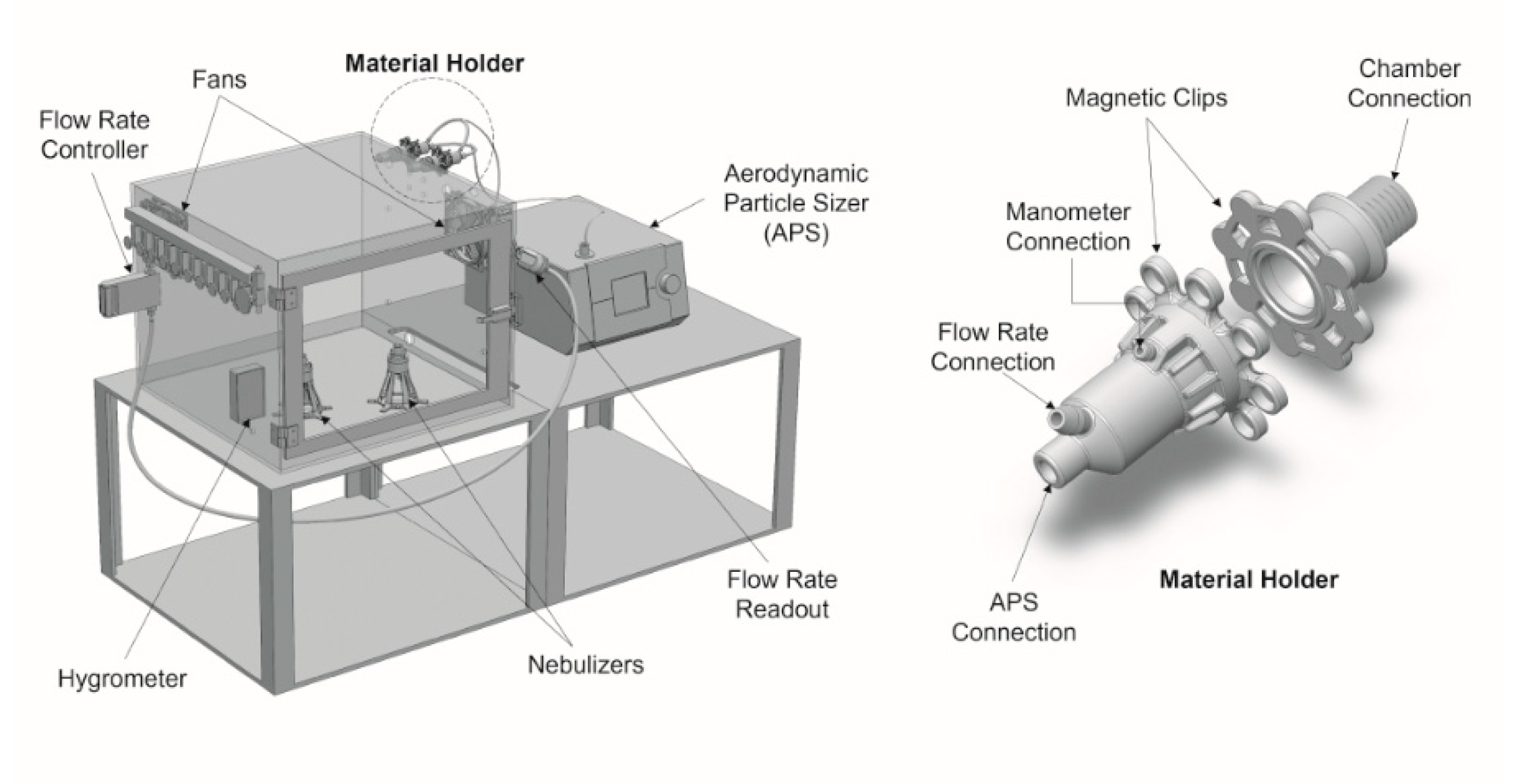 Material Holder

Fans

Flow Rate Controller

Aerodynamic Particle Sizer (APS)

Flow Rate Readout

Hygrometer

Nebulizers

Chamber Connection

Magnetic Clips

Manometer Connection

Flow Rate Connection

APS Connection

Material Holder