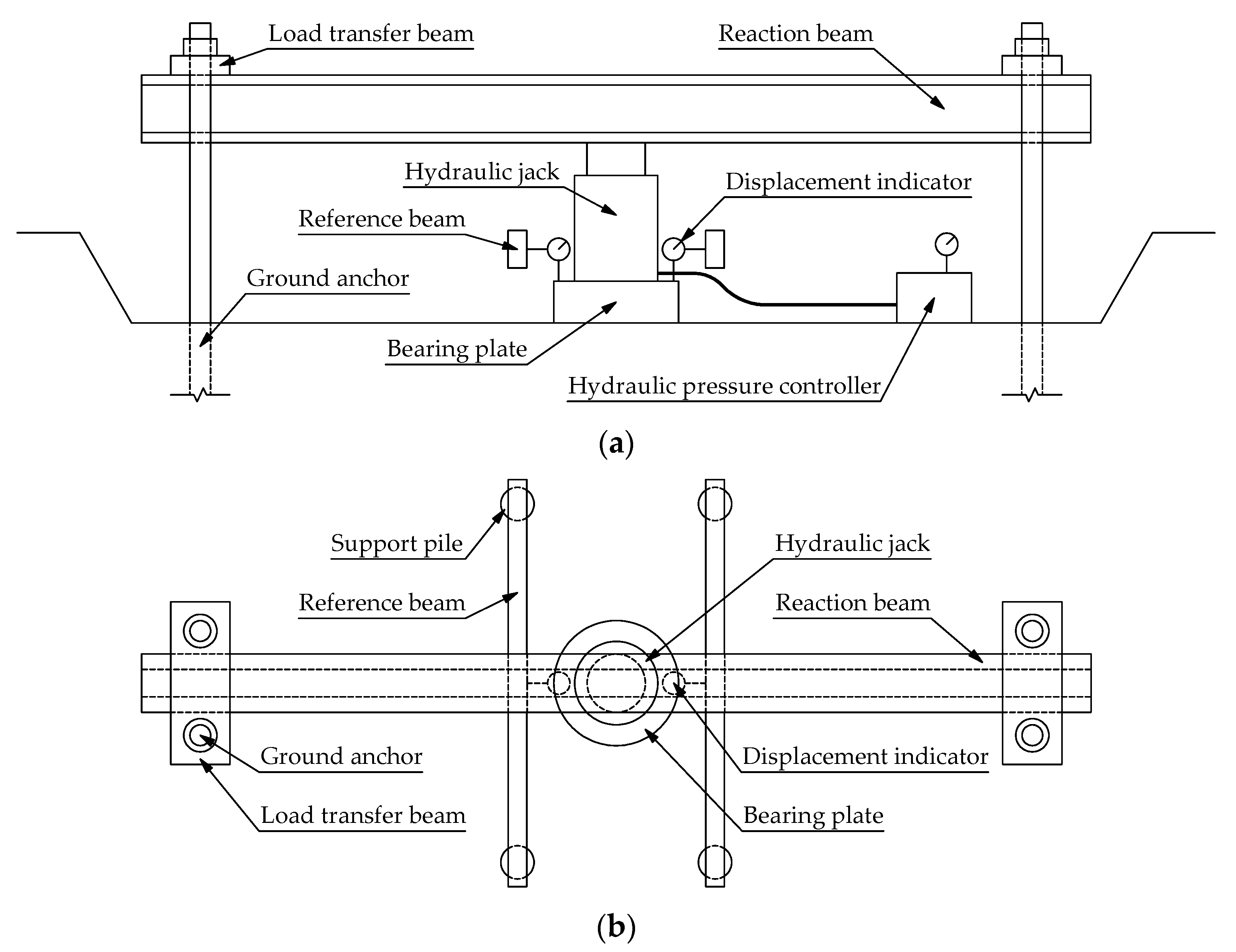 Load transfer beam

Reaction beam

Hydraulic jack

Displacement indicator

Reference beam

Ground anchor

Bearing plate

Hydraulic pressure controller

(a)

Support pile

Hydraulic jack

Reference beam

Reaction beam

Ground anchor

Displacement indicator

Load transfer beam

Bearing plate

(b)