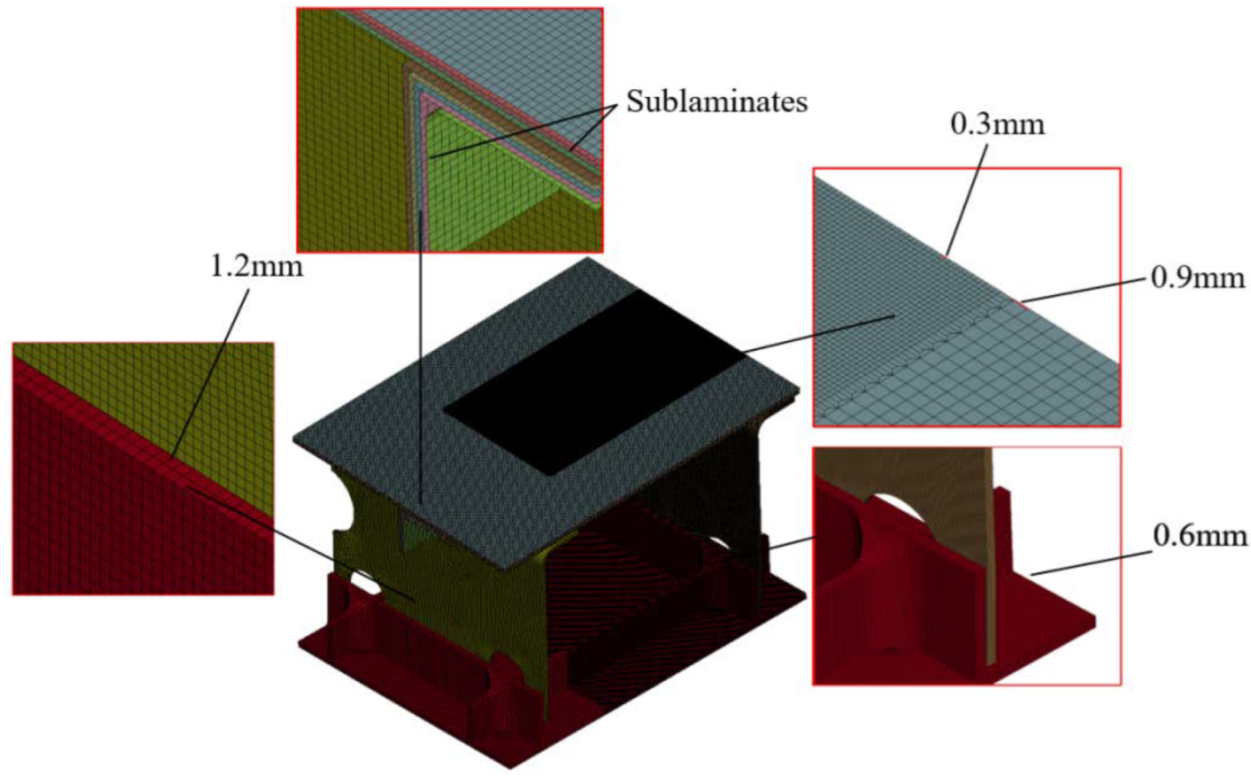 Sublaminates

0.3mm

1.2mm

0.9mm

0.6mm