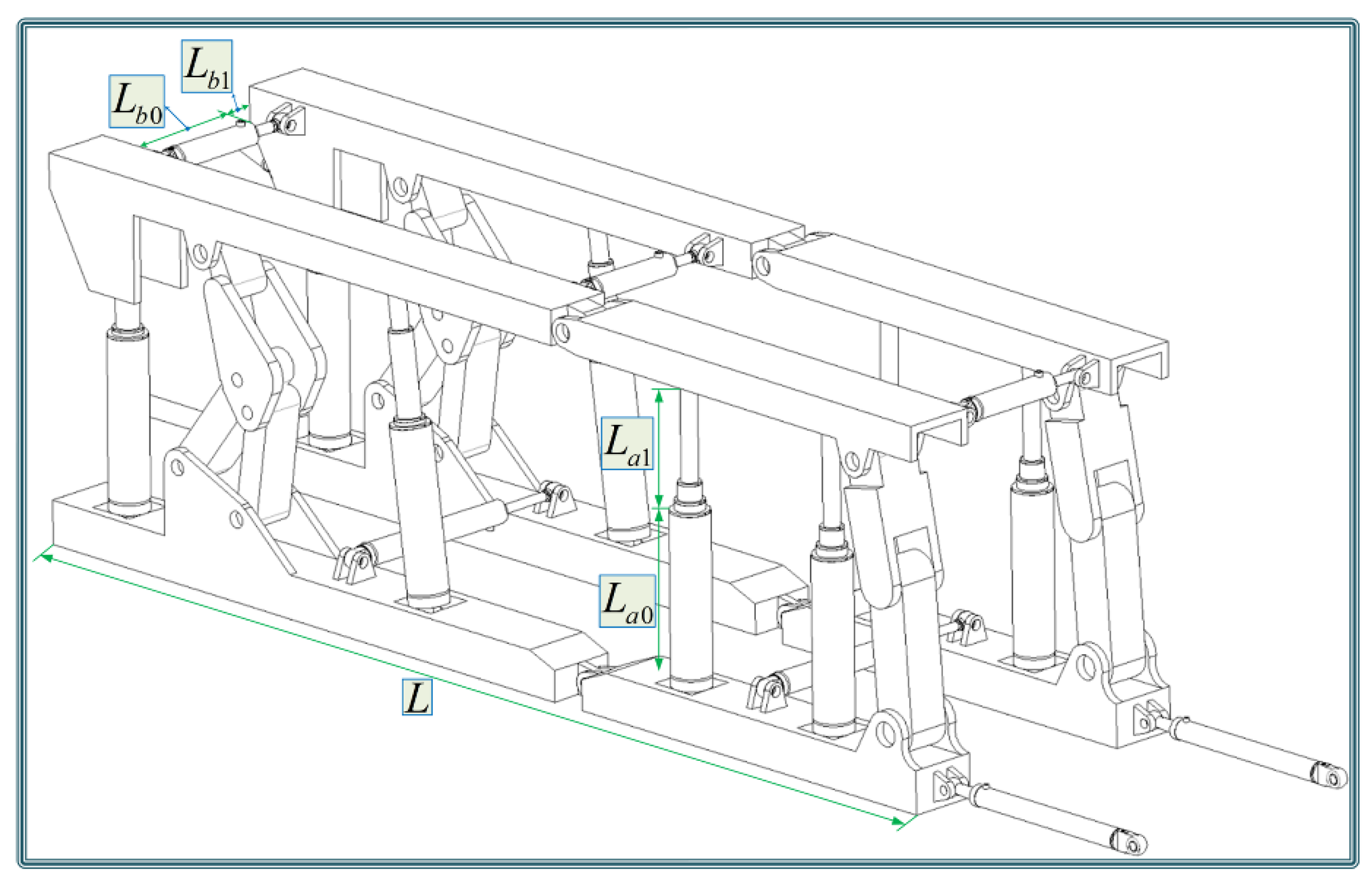 $L_{b1}$
$L_{b0}$
$L_{a1}$
$L_{a0}$
$L$