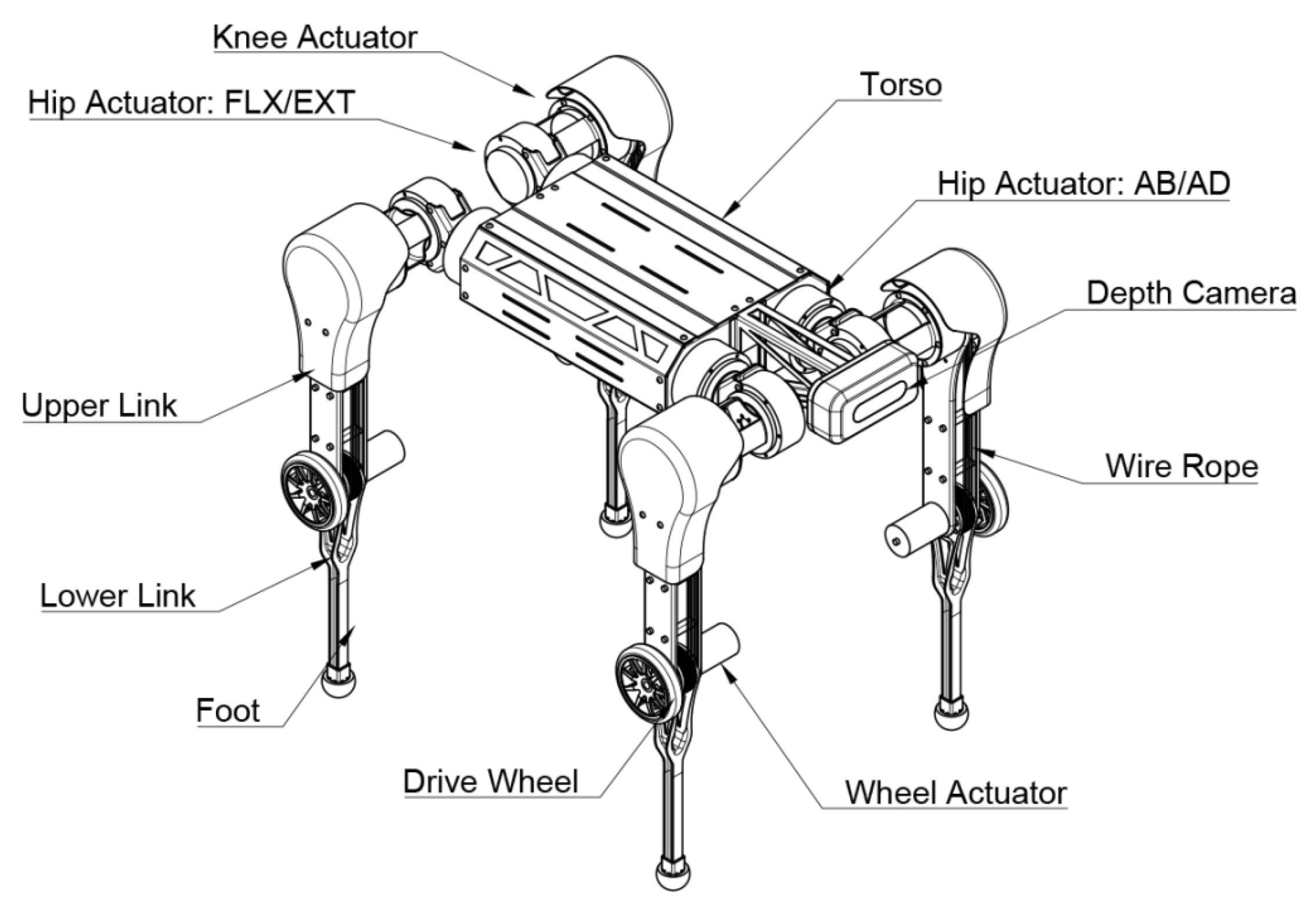 Knee Actuator

Hip Actuator: FLX/EXT

Torso

Hip Actuator: AB/AD

Depth Camera

Upper Link

Wire Rope

Lower Link

Foot

Drive Wheel

Wheel Actuator