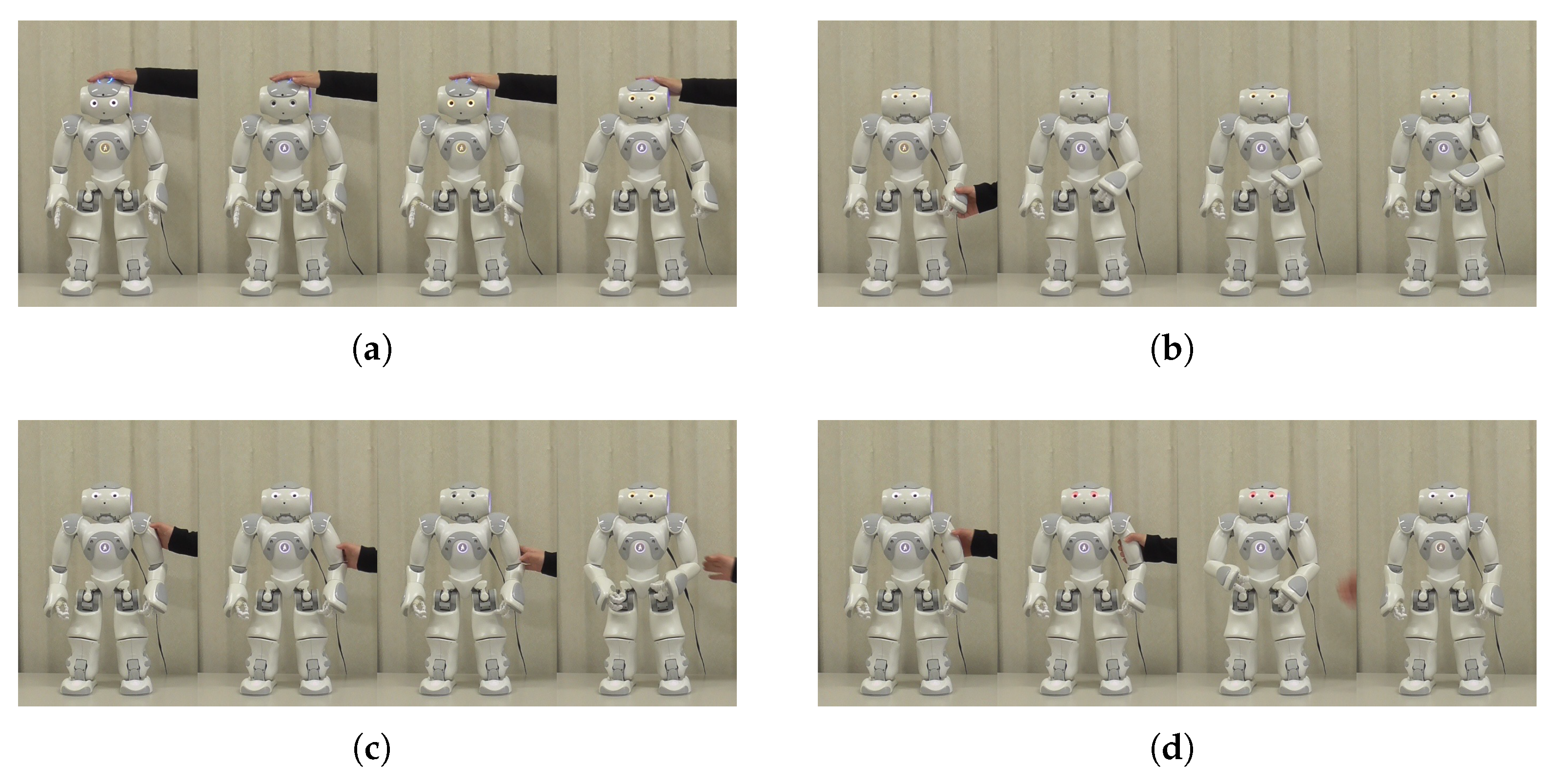 (a)

(b)

(c)

(d)