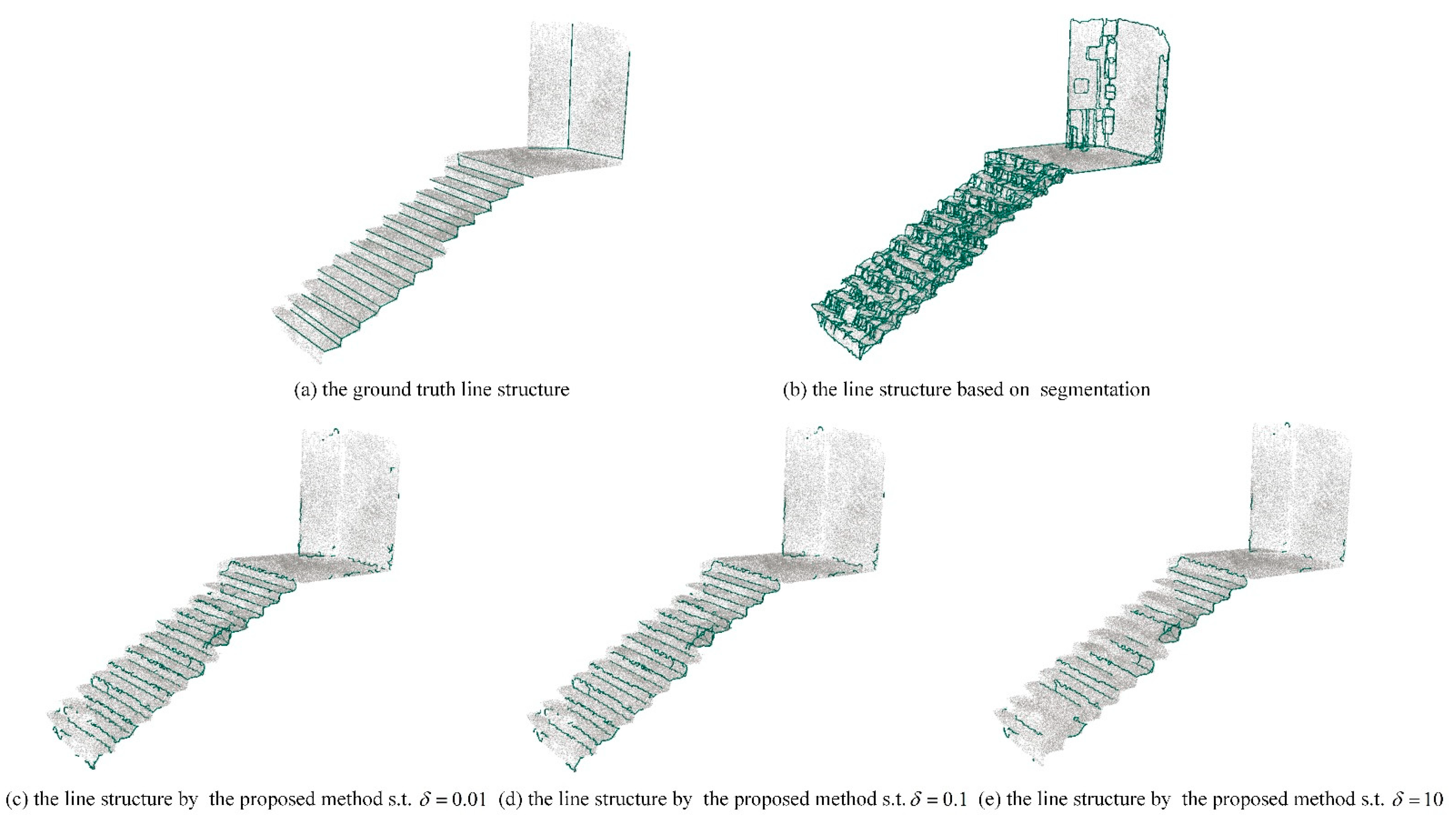 (a) the ground truth line structure

(b) the line structure based on segmentation

(c) the line structure by the proposed method s.t. $\delta = 0.01$

(d) the line structure by the proposed method s.t. $\delta = 0.1$

(e) the line structure by the proposed method s.t. $\delta = 10$