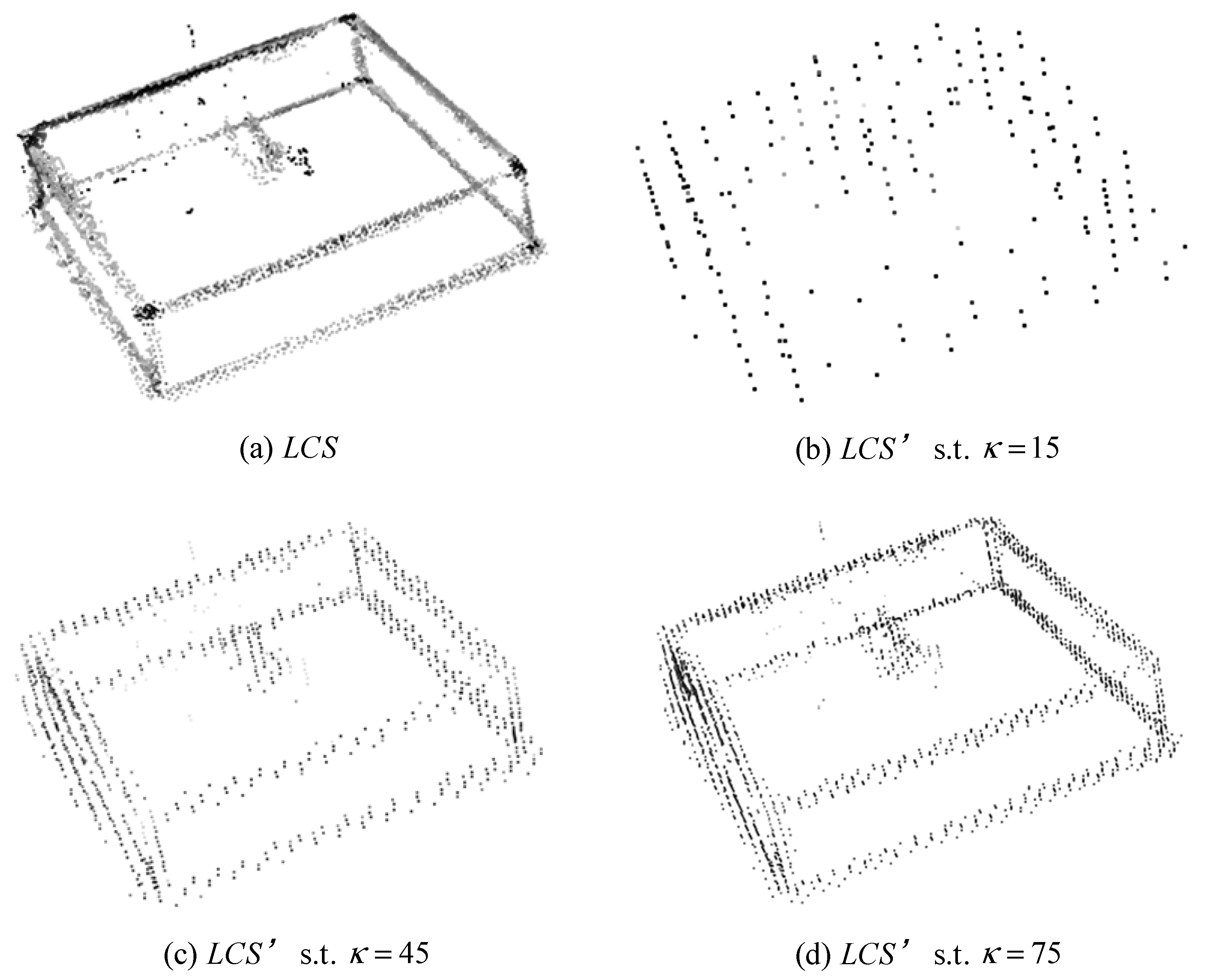 (a) $LCS$

(b) $LCS'$ s.t. $\kappa = 15$

(c) $LCS'$ s.t. $\kappa = 45$

(d) $LCS'$ s.t. $\kappa = 75$