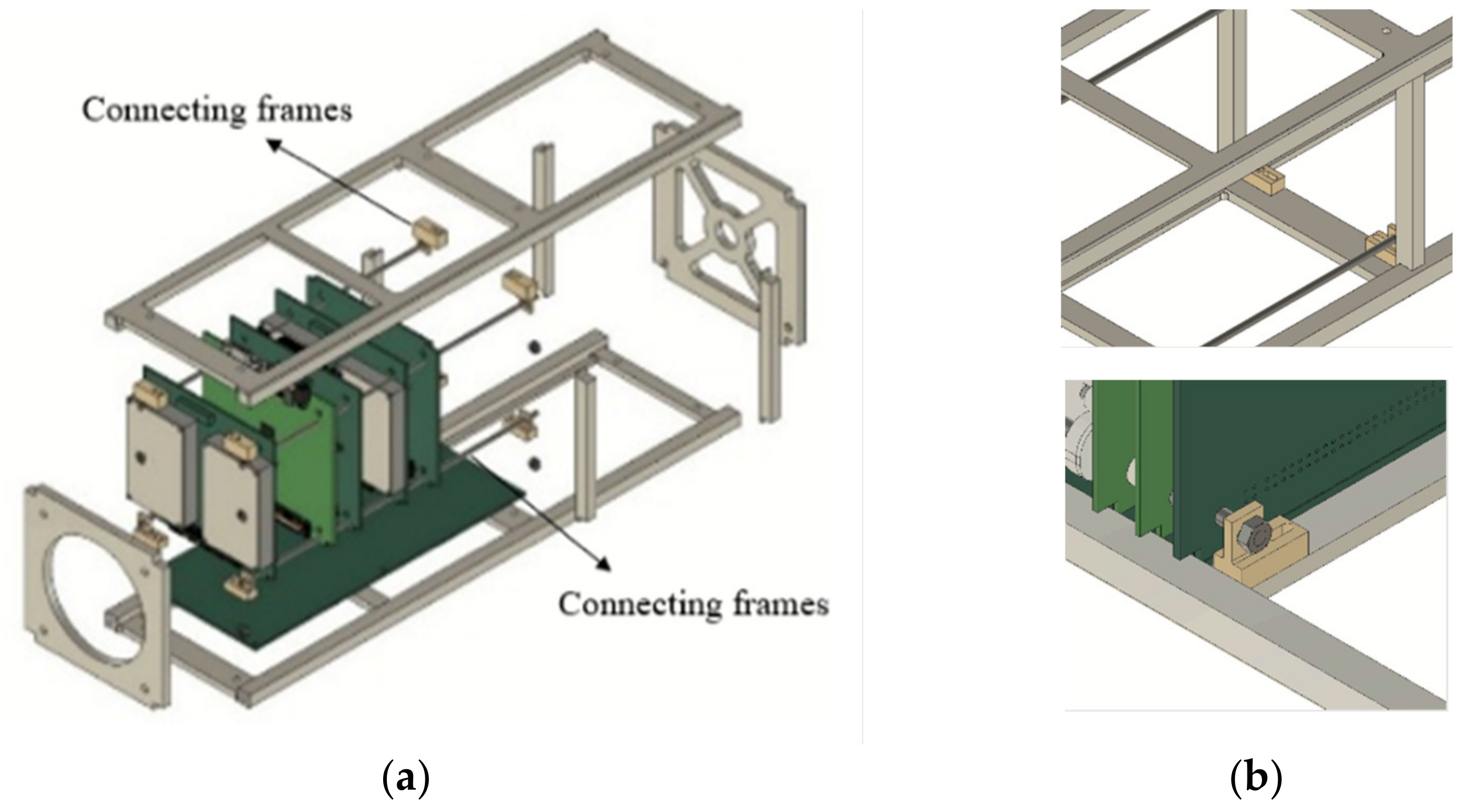 Connecting frames

Connecting frames

(a)

(b)