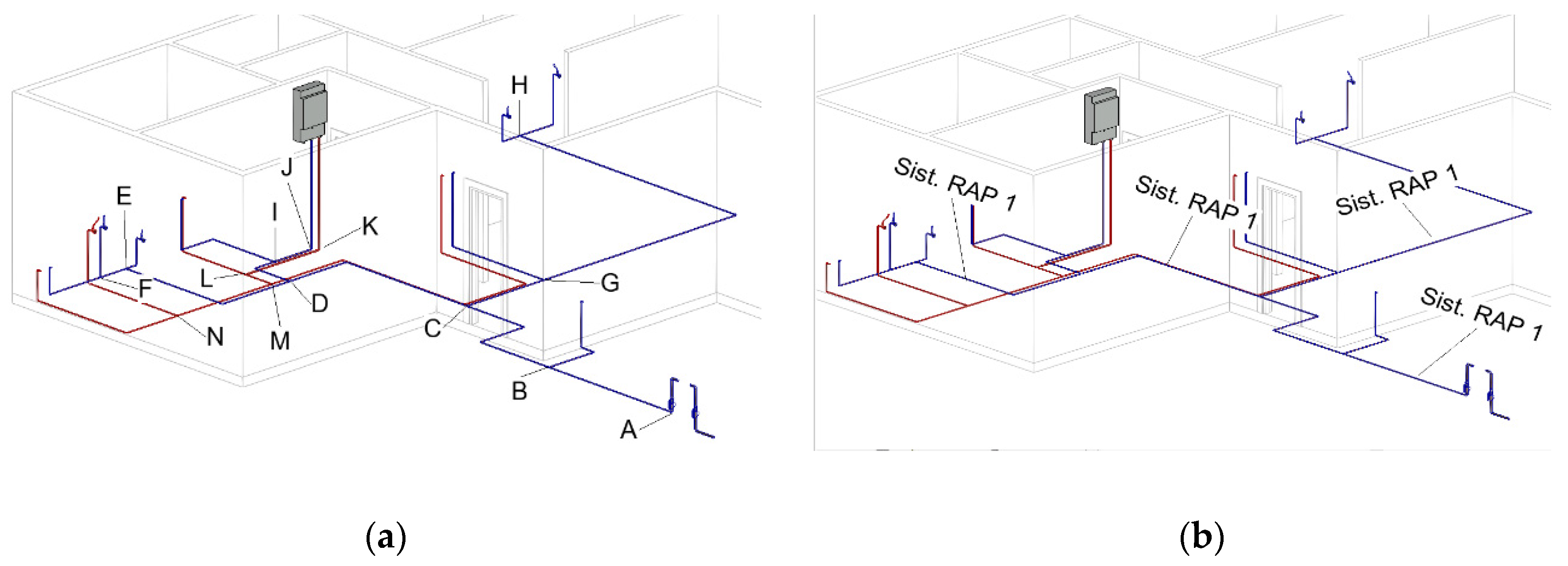 H
J
E
I
K
L
F
G
D
N
M
C
B
A

(a)

Sist. RAP 1
Sist. RAP 1
Sist. RAP 1
Sist. RAP 1

(b)