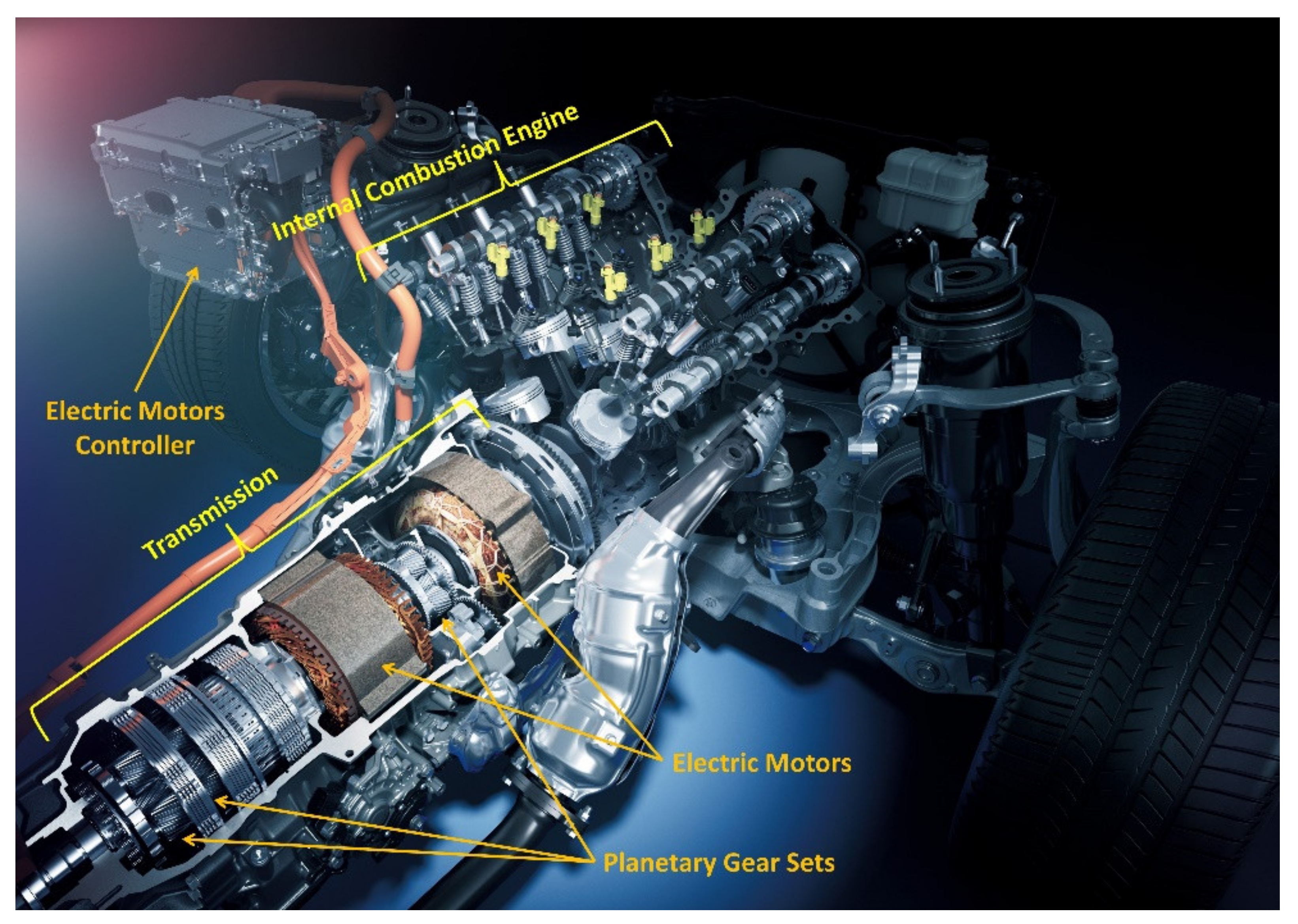 Internal Combustion Engine

Electric Motors Controller

Transmission

Electric Motors

Planetary Gear Sets