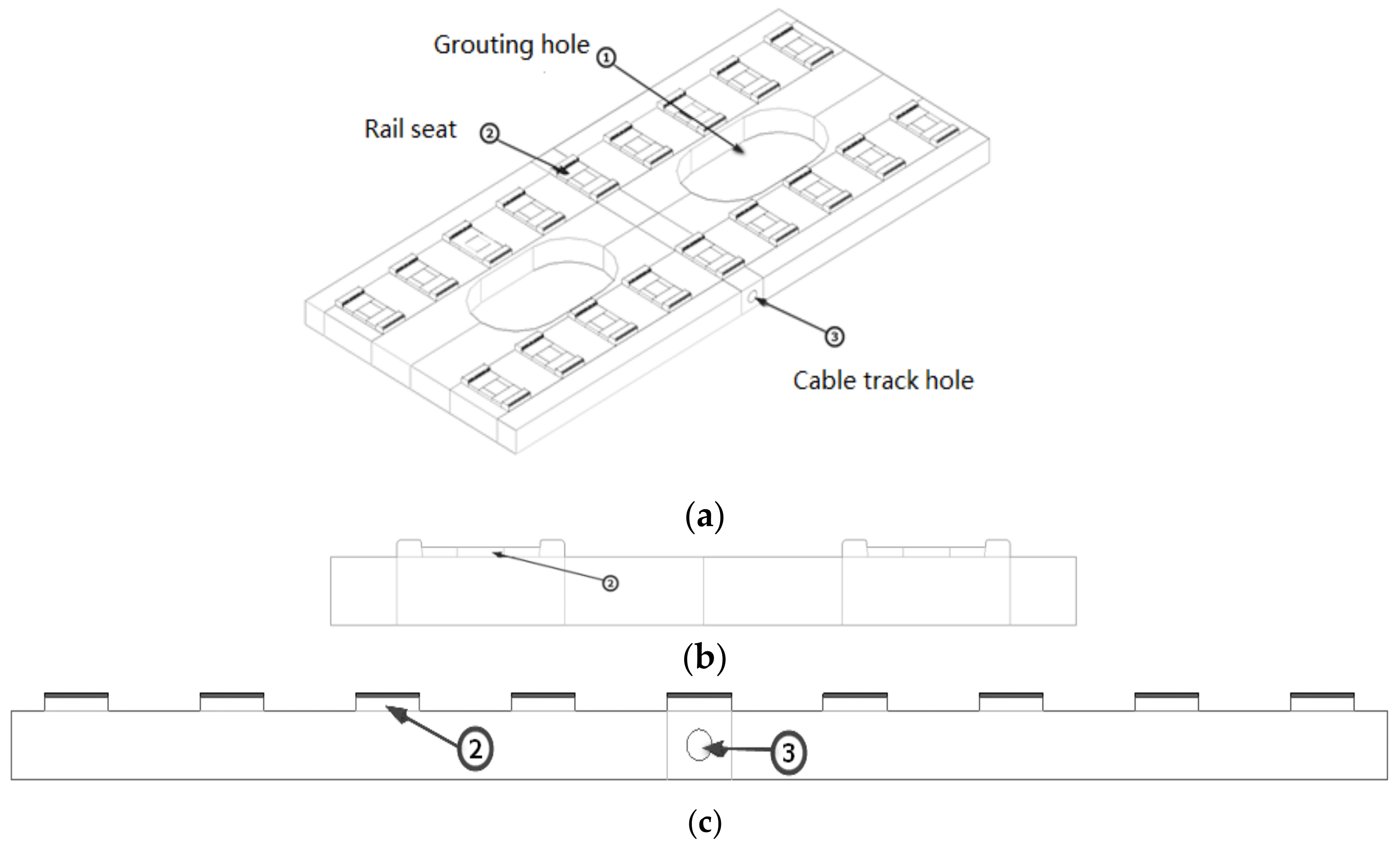 Grouting hole ①

Rail seat ②

③

Cable track hole

(a)

②

(b)

②

③

(c)