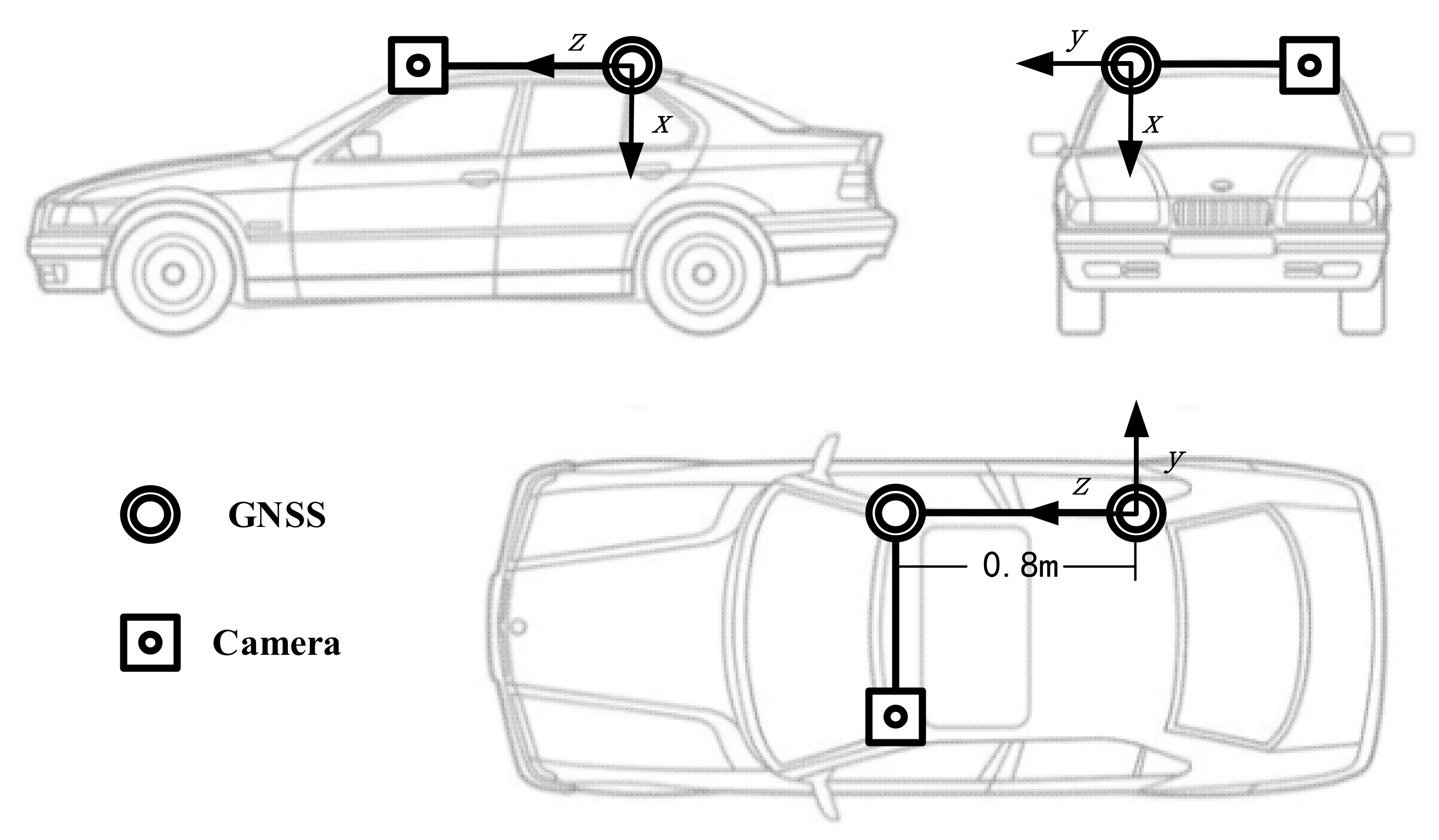 $z$
$x$
$y$
$x$
$y$
$z$
0.8m
GNSS
Camera