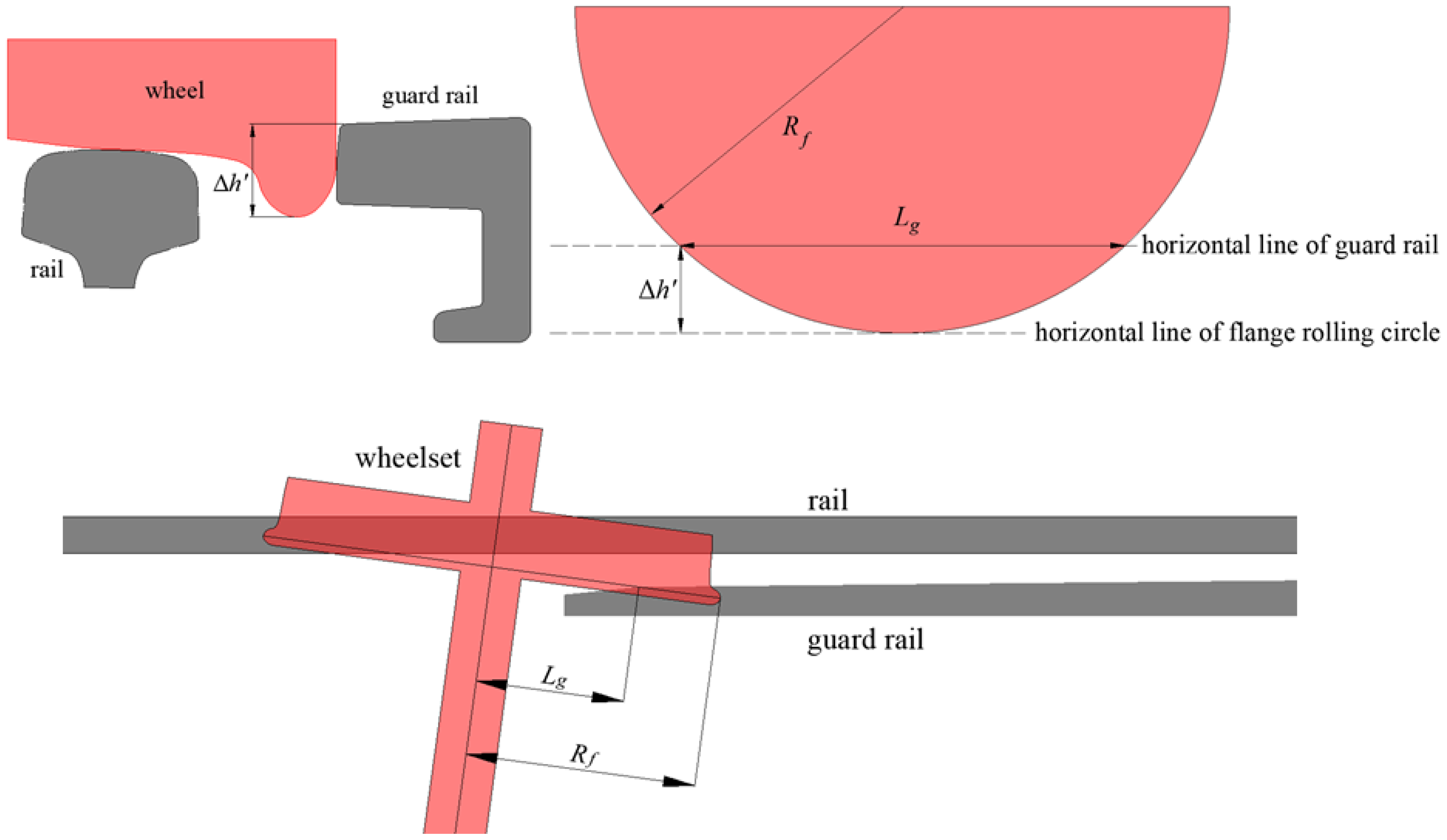 wheel

guard rail

$\Delta h'$

rail

$R_f$

$L_g$

horizontal line of guard rail

$\Delta h'$

horizontal line of flange rolling circle

wheelset

rail

guard rail

$L_g$

$R_f$