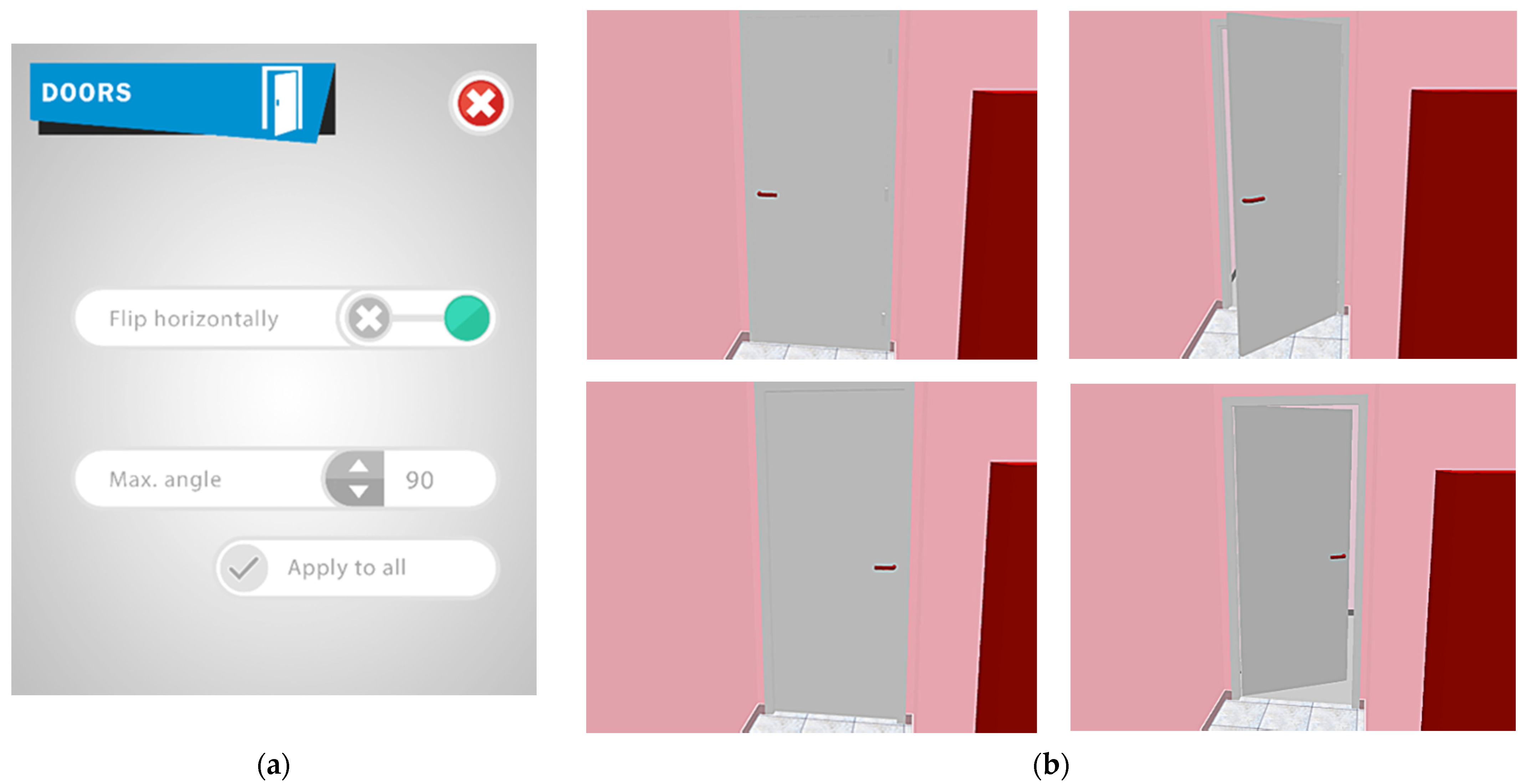 DOORS

Flip horizontally

Max. angle 90

Apply to all

(a)

(b)