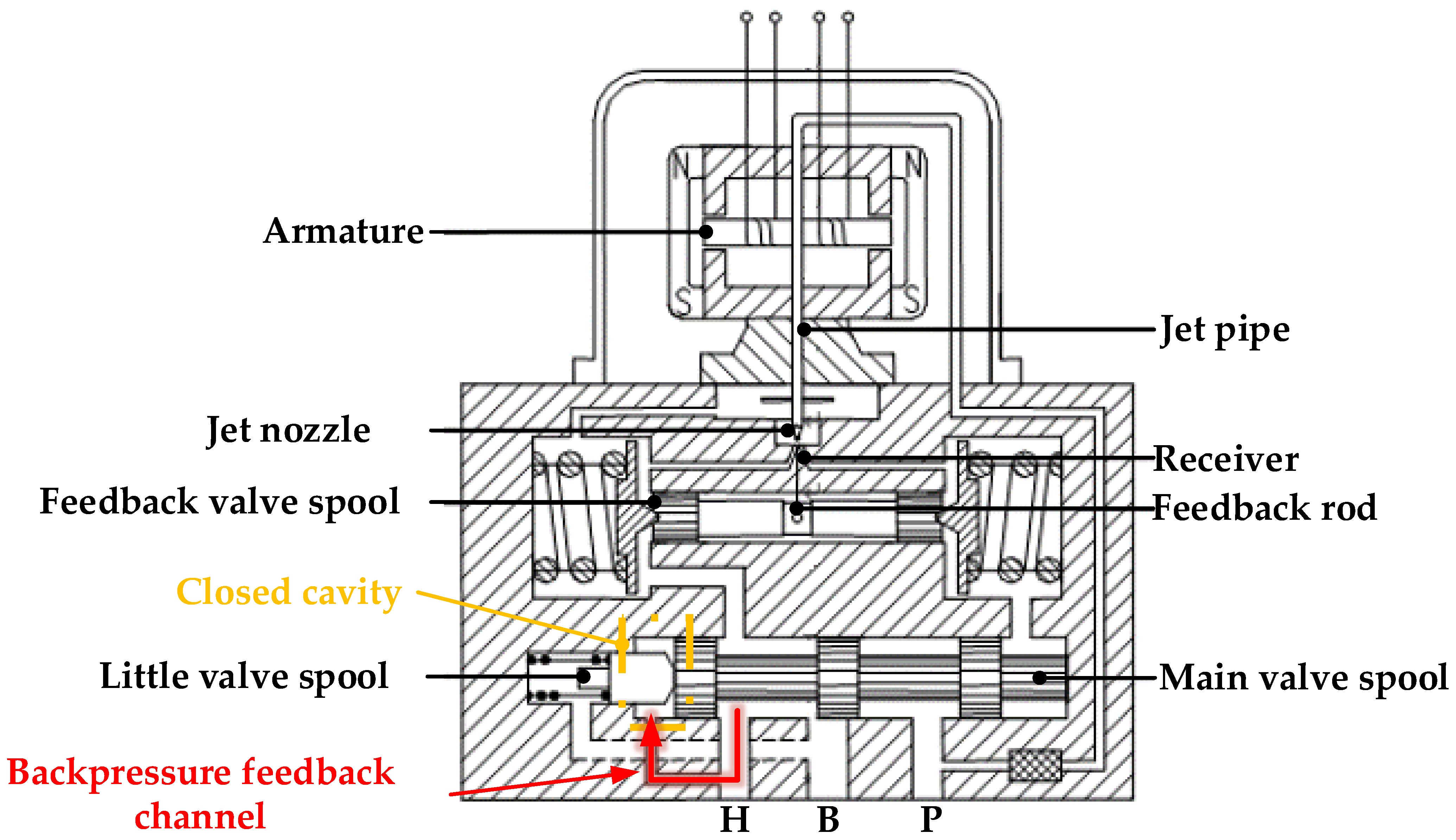 N
N
S
S
Armature
Jet pipe
Jet nozzle
Receiver
Feedback valve spool
Feedback rod
Closed cavity
Little valve spool
Main valve spool
Backpressure feedback channel
H
B
P