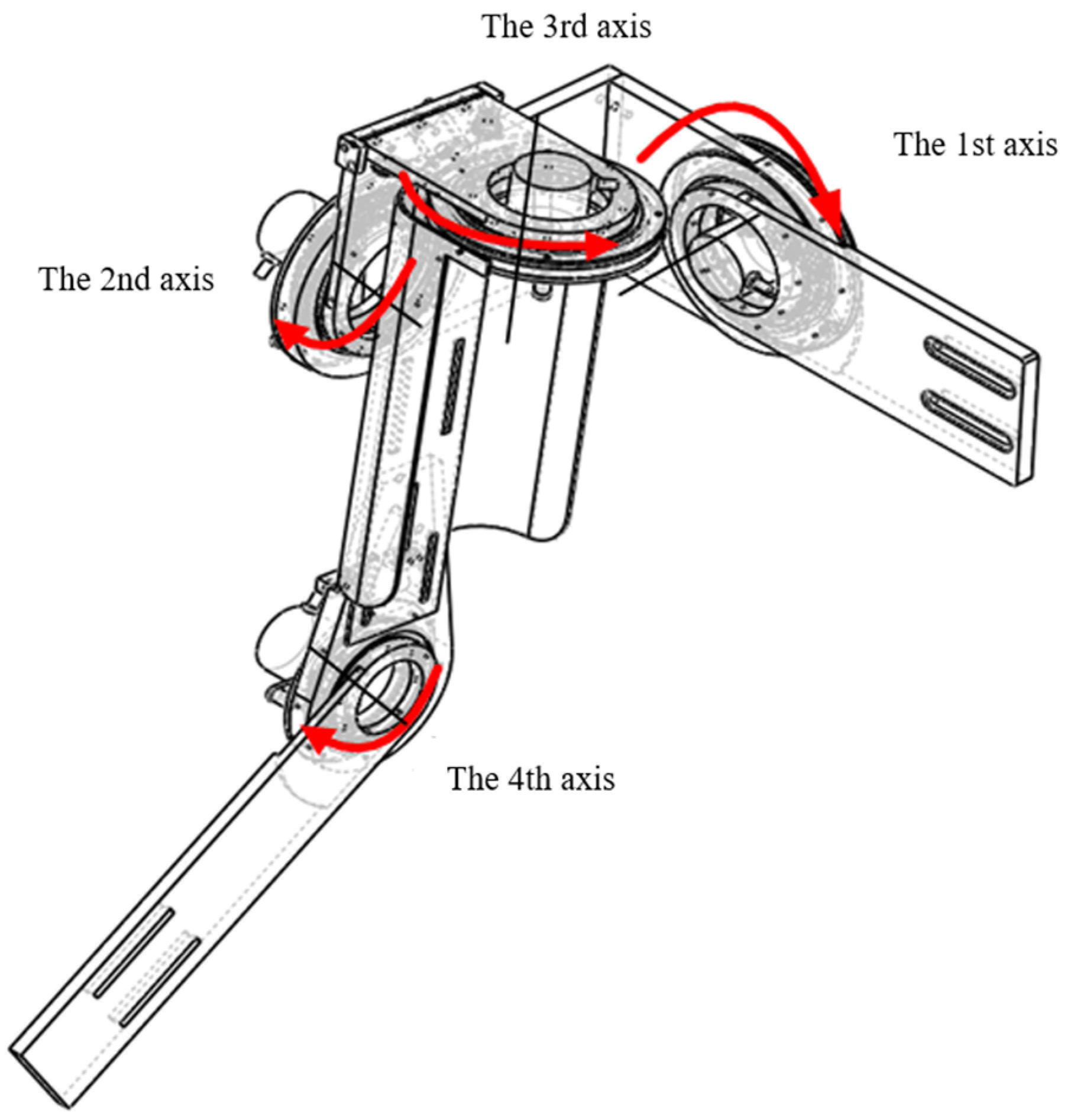 The 3rd axis

The 1st axis

The 2nd axis

The 4th axis