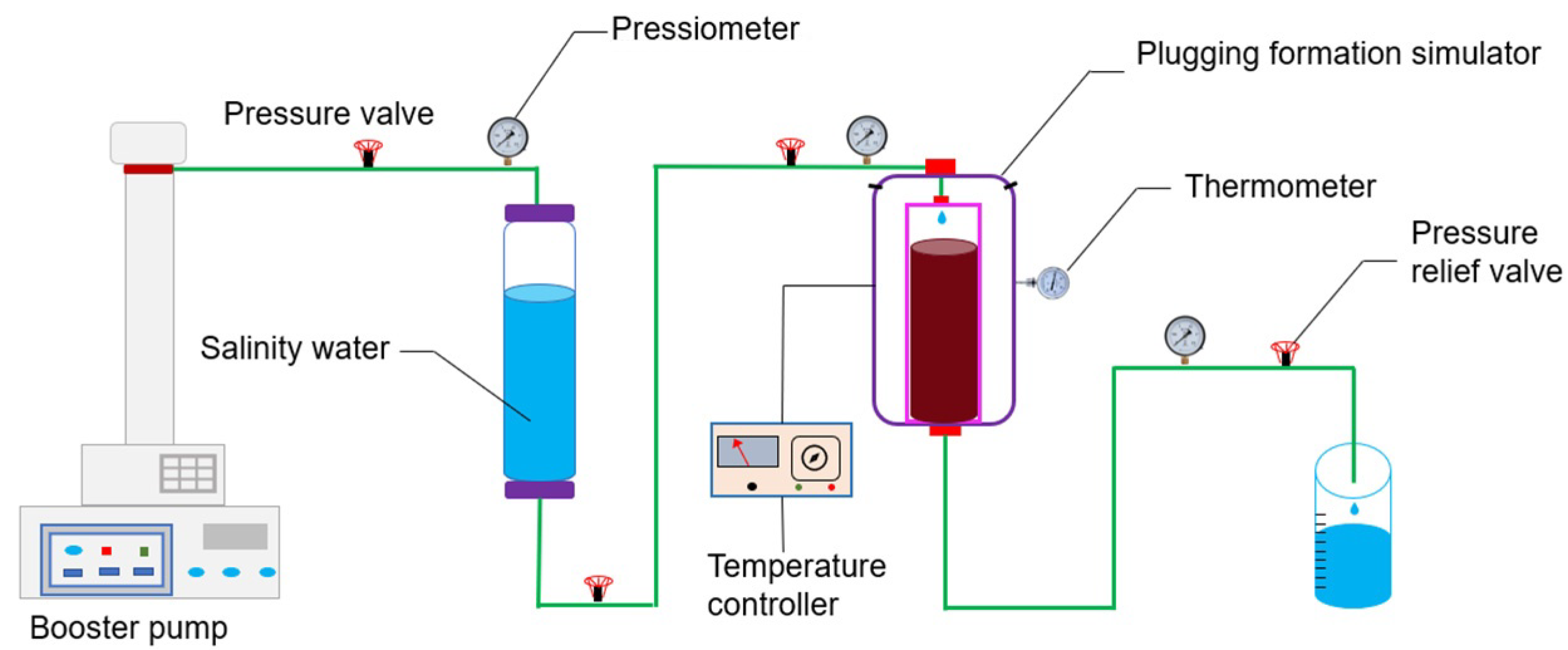 Pressiometer

Plugging formation simulator

Pressure valve

Thermometer

Pressure relief valve

Salinity water

Temperature controller

Booster pump