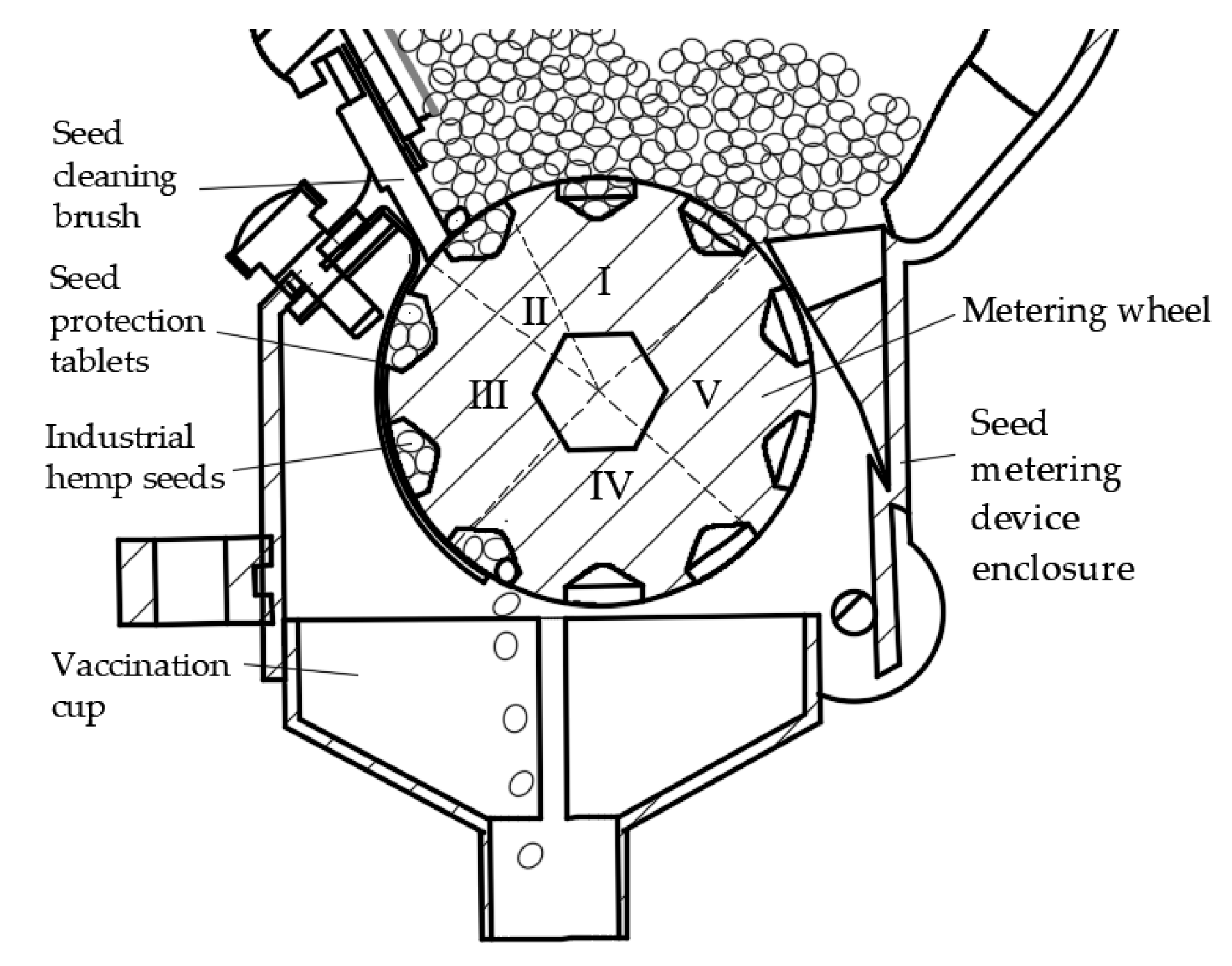 Seed cleaning brush

Seed protection tablets

Industrial hemp seeds

Vaccination cup

I

II

III

IV

V

Metering wheel

Seed metering device enclosure