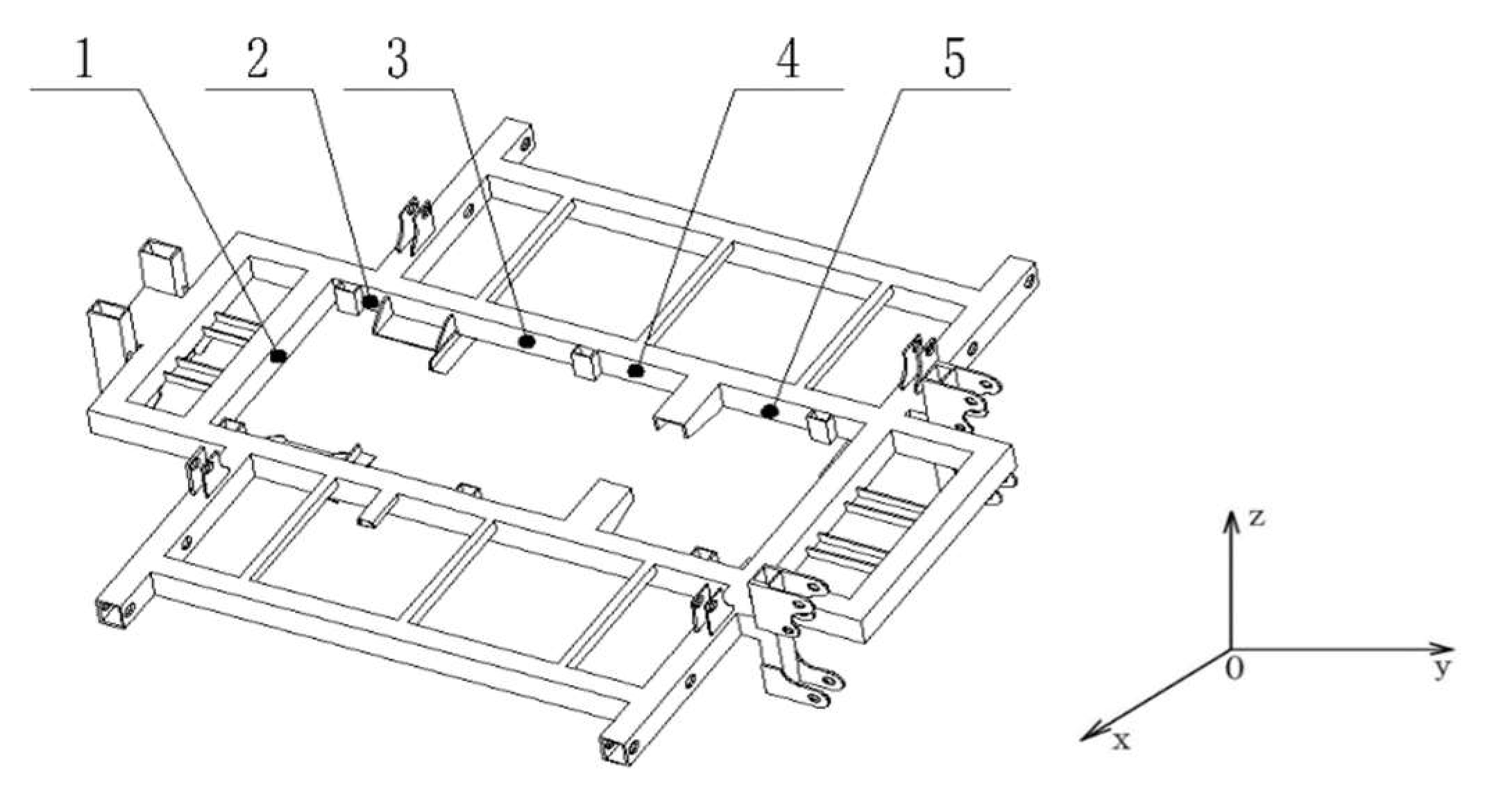 1 2 3 4 5

z
0
y
x