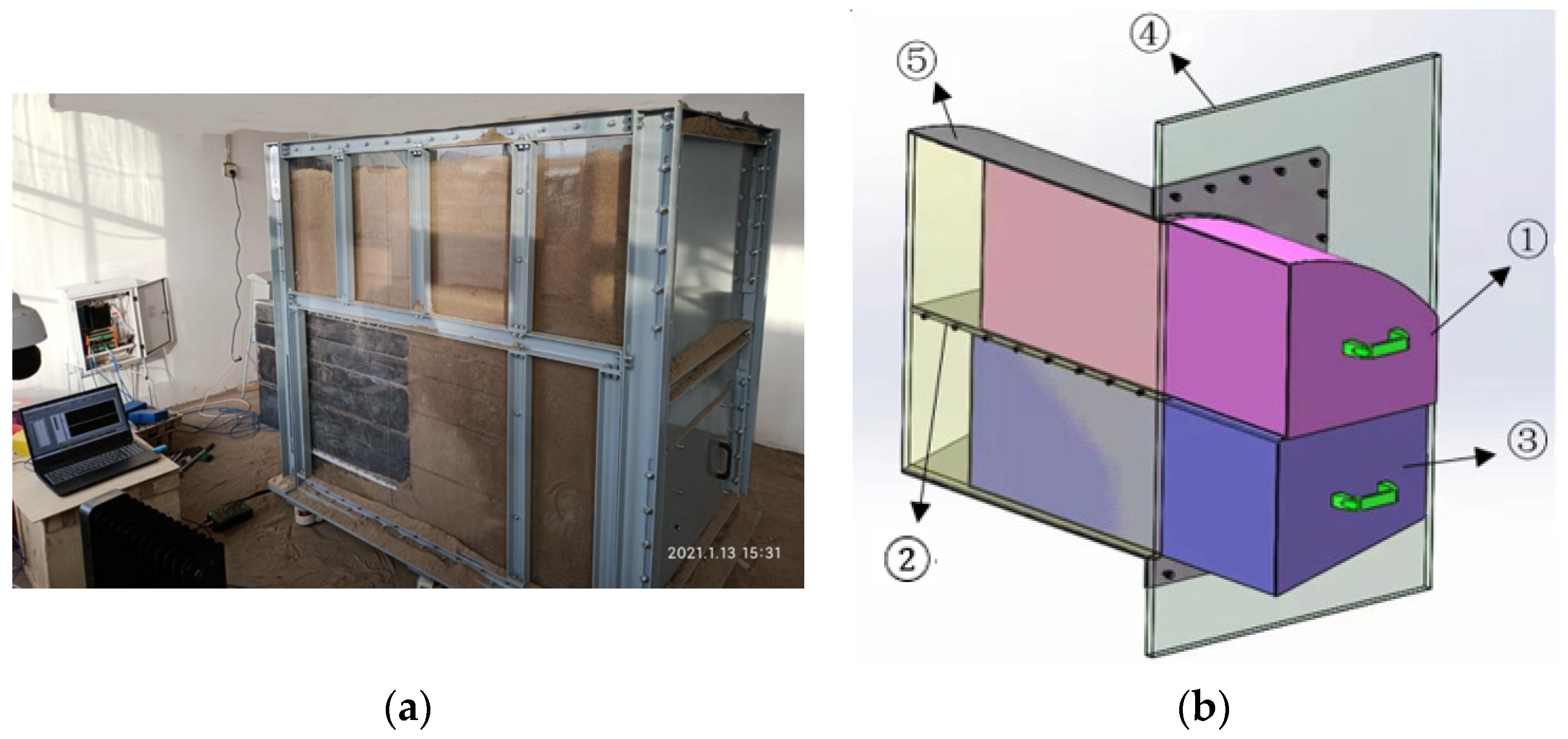 2021.1.13 15:31

(a)

④

⑤

①

③

②

(b)