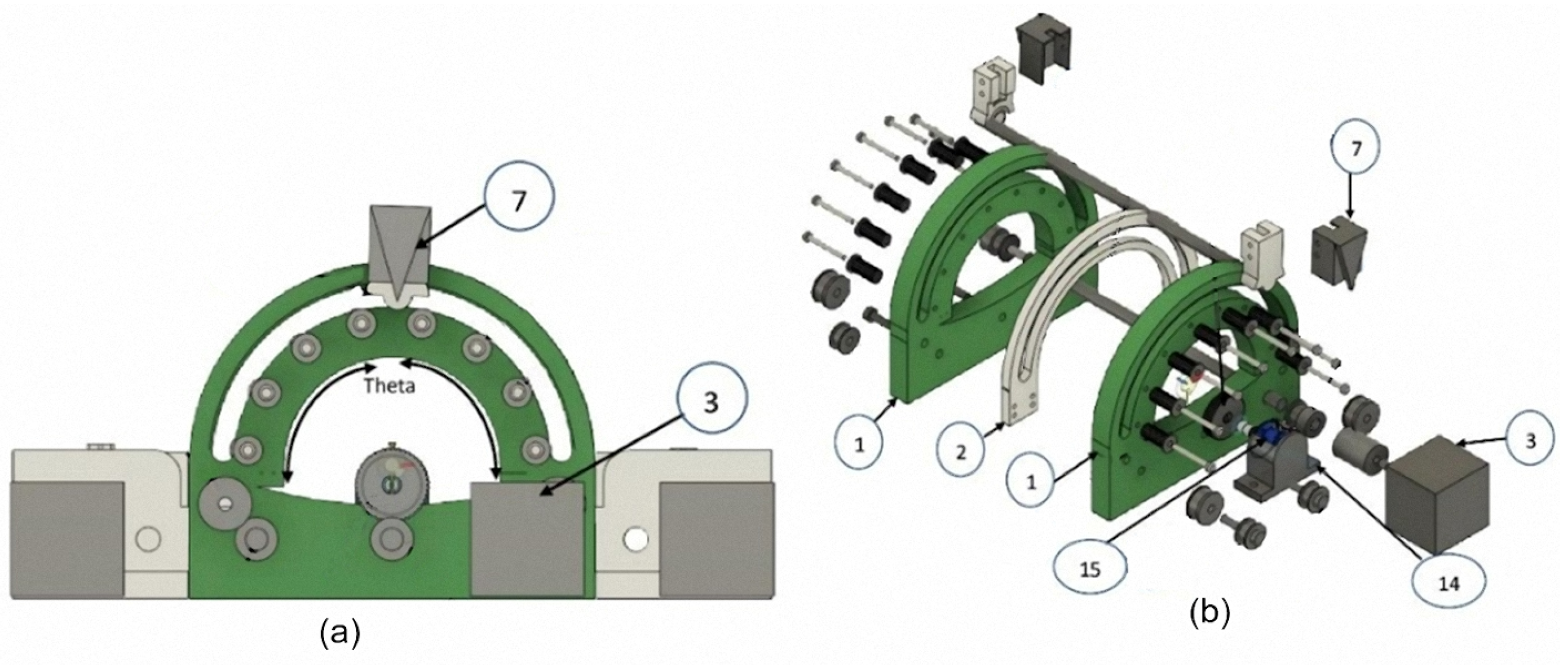 7

Theta

3

(a)

7

1

2

1

3

15

14

(b)