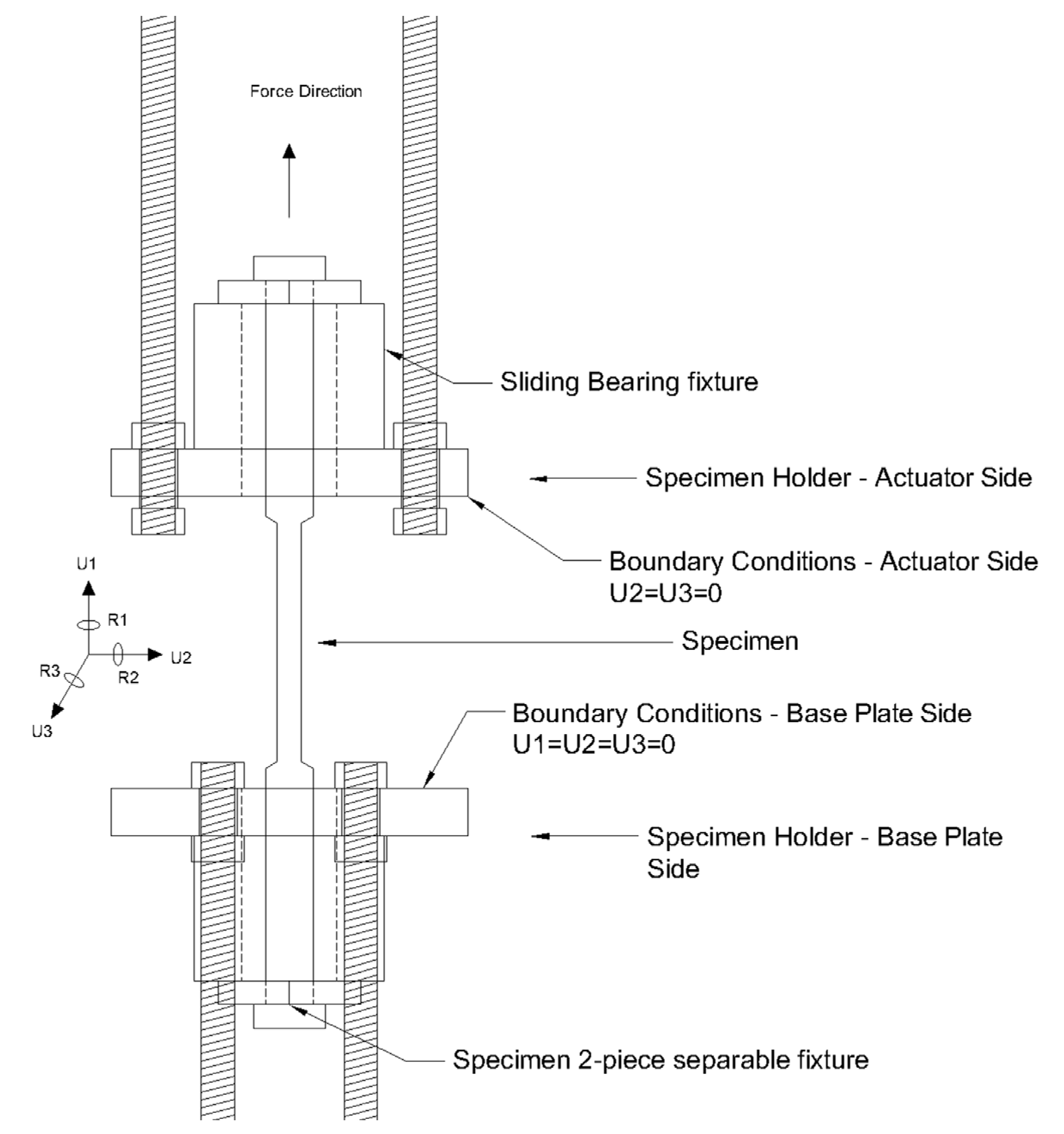 Force Direction

Sliding Bearing fixture

Specimen Holder - Actuator Side

Boundary Conditions - Actuator Side
U2=U3=0

U1
R1
U2
R2
R3
U3

Specimen

Boundary Conditions - Base Plate Side
U1=U2=U3=0

Specimen Holder - Base Plate Side

Specimen 2-piece separable fixture