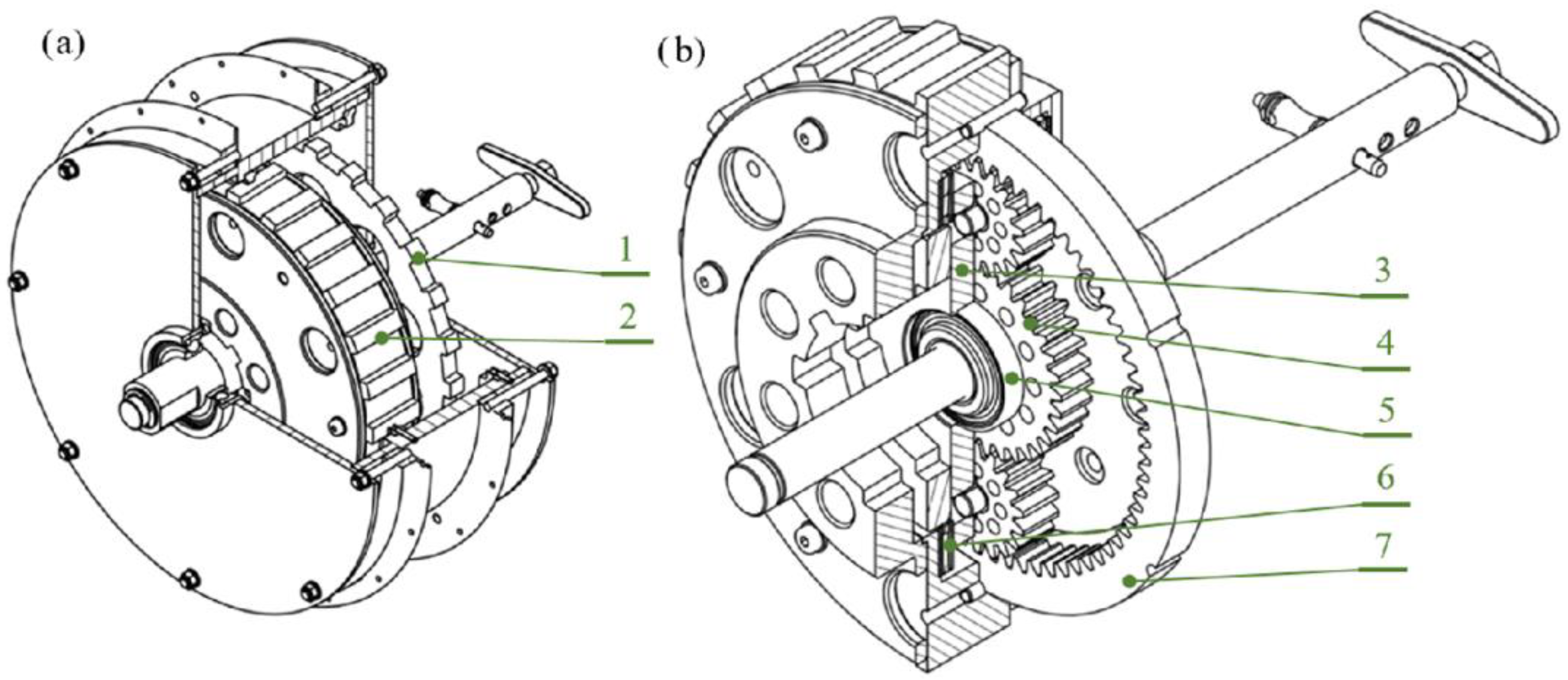 (a)

1

2

(b)

3

4

5

6

7