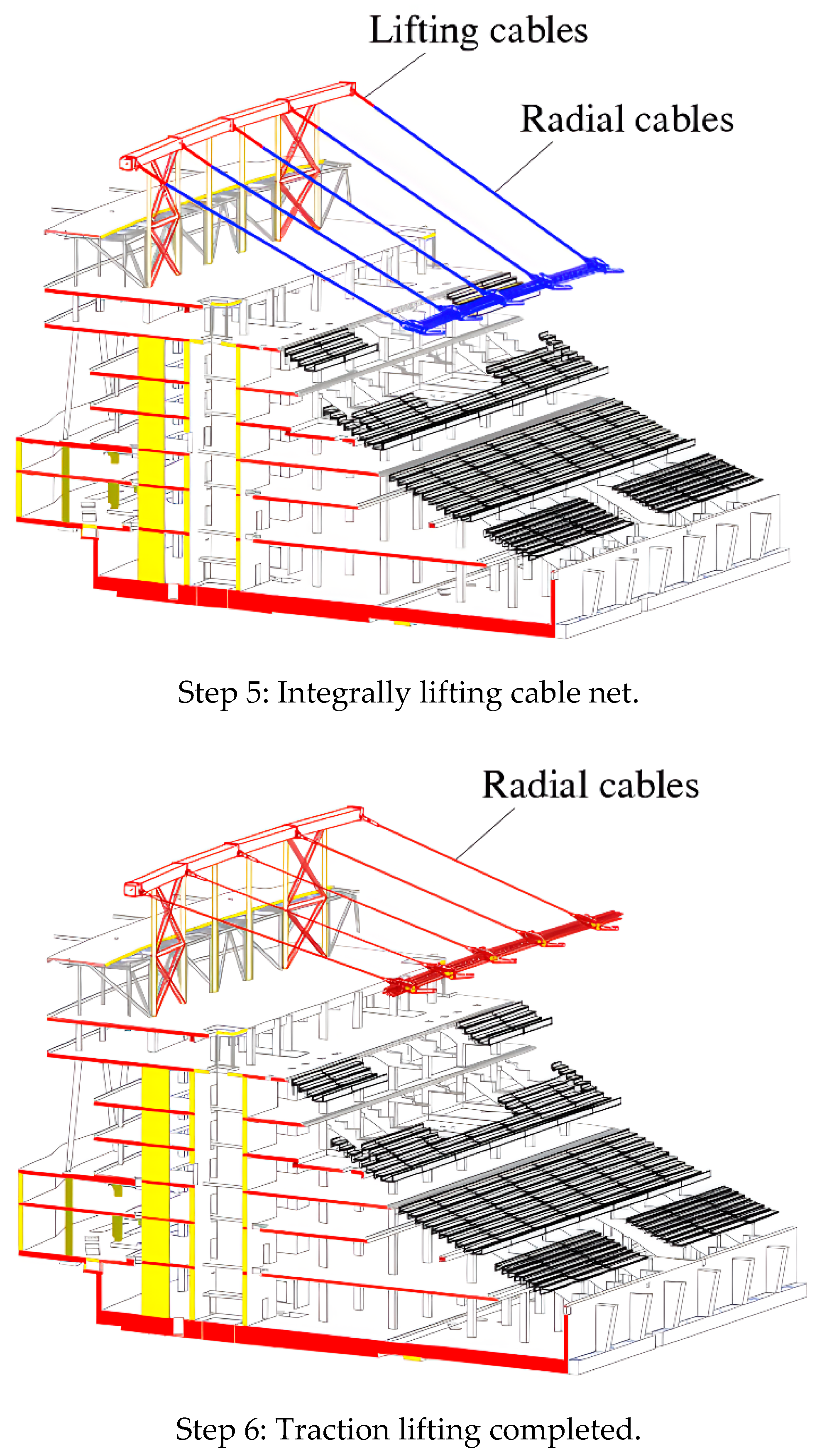 Lifting cables

Radial cables

Step 5: Integrally lifting cable net.

Radial cables

Step 6: Traction lifting completed.