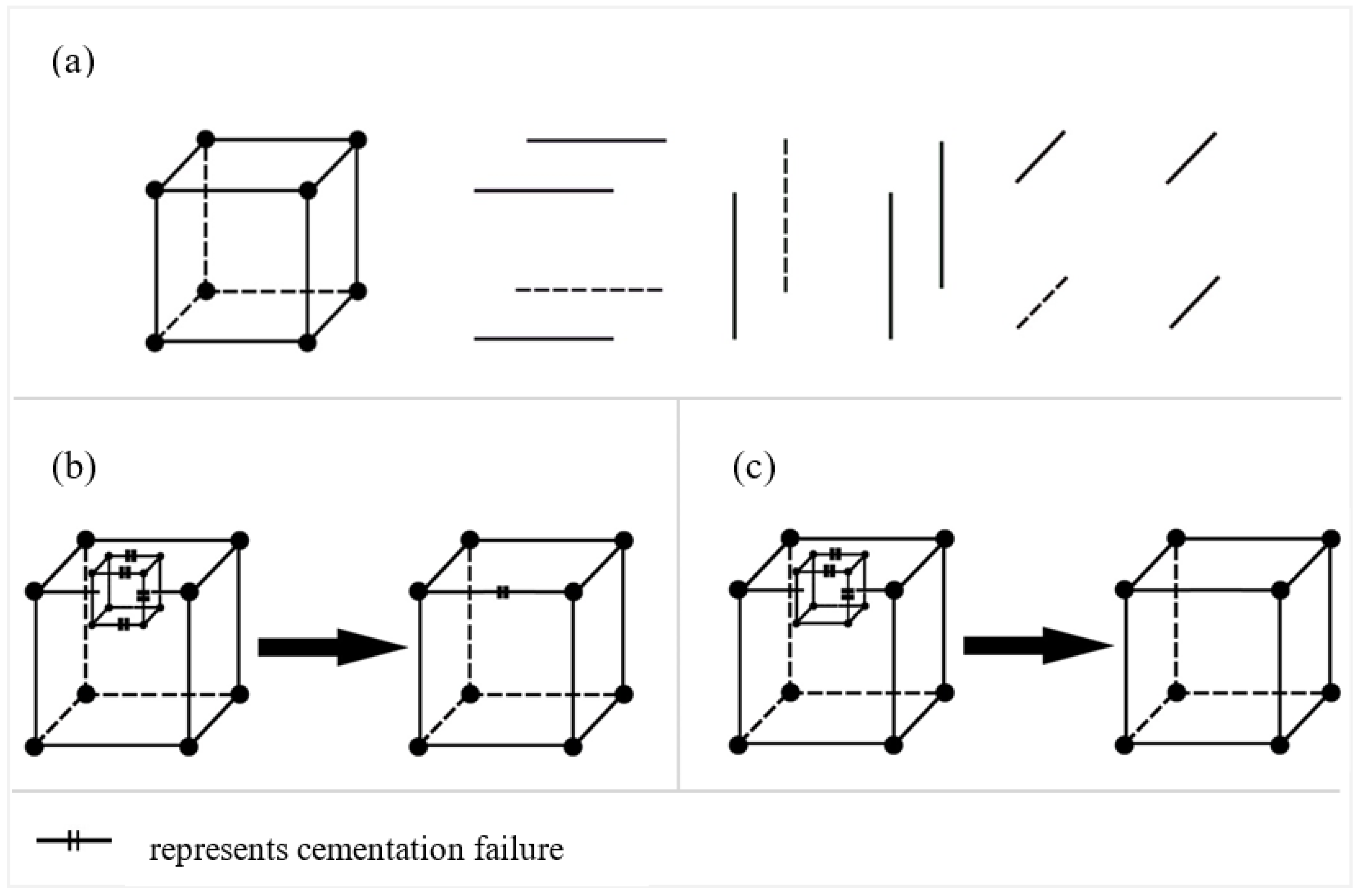 (a)

(b)

(c)

represents cementation failure