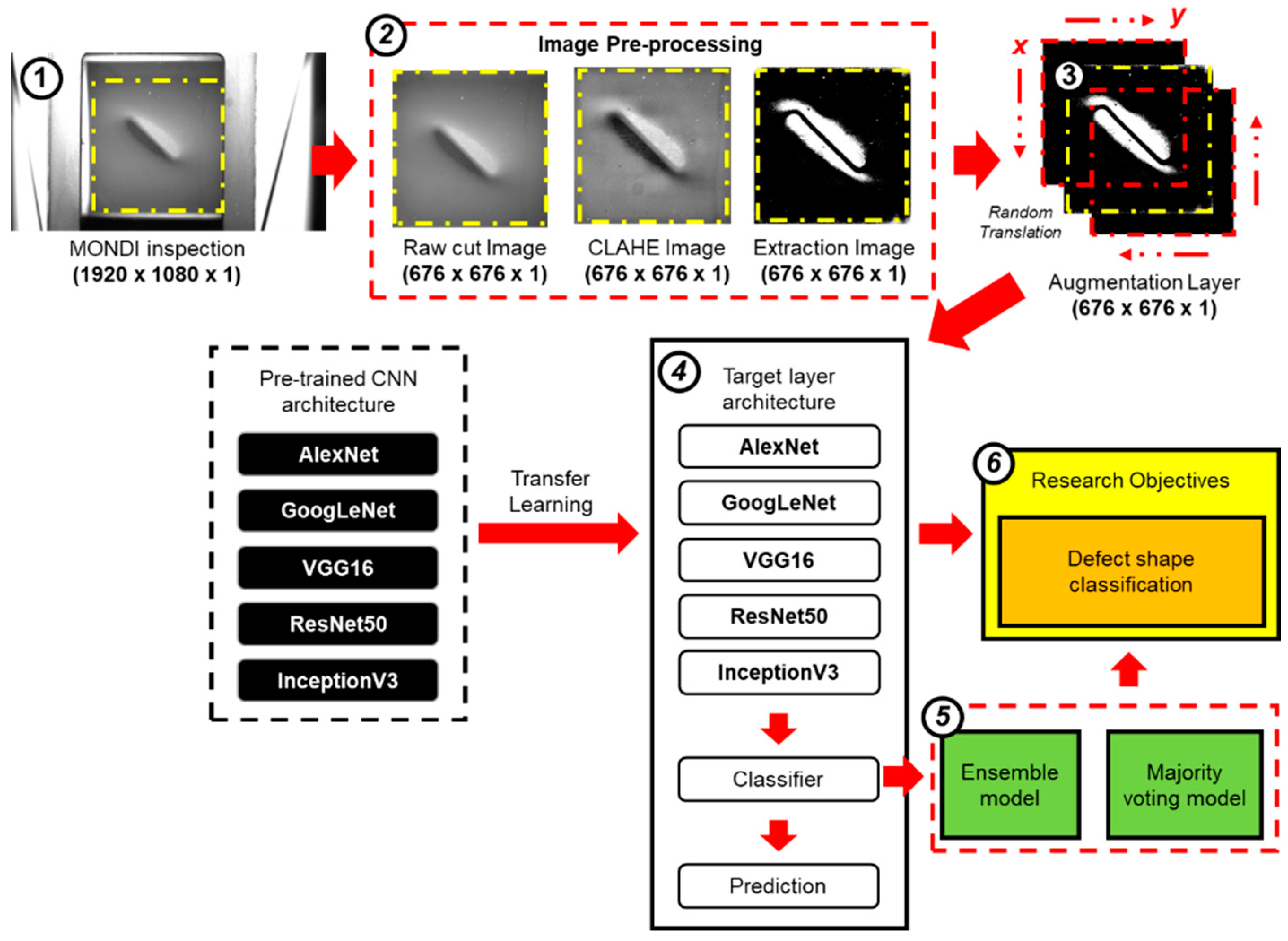 1

MONDI inspection
(1920 x 1080 x 1)

2

Image Pre-processing

Raw cut Image
(676 x 676 x 1)

CLAHE Image
(676 x 676 x 1)

Extraction Image
(676 x 676 x 1)

y

x

3

Random Translation

Augmentation Layer
(676 x 676 x 1)

Pre-trained CNN architecture

AlexNet

GoogLeNet

VGG16

ResNet50

InceptionV3

Transfer Learning

4

Target layer architecture

AlexNet

GoogLeNet

VGG16

ResNet50

InceptionV3

Classifier

Prediction

6

Research Objectives

Defect shape classification

5

Ensemble model

Majority voting model