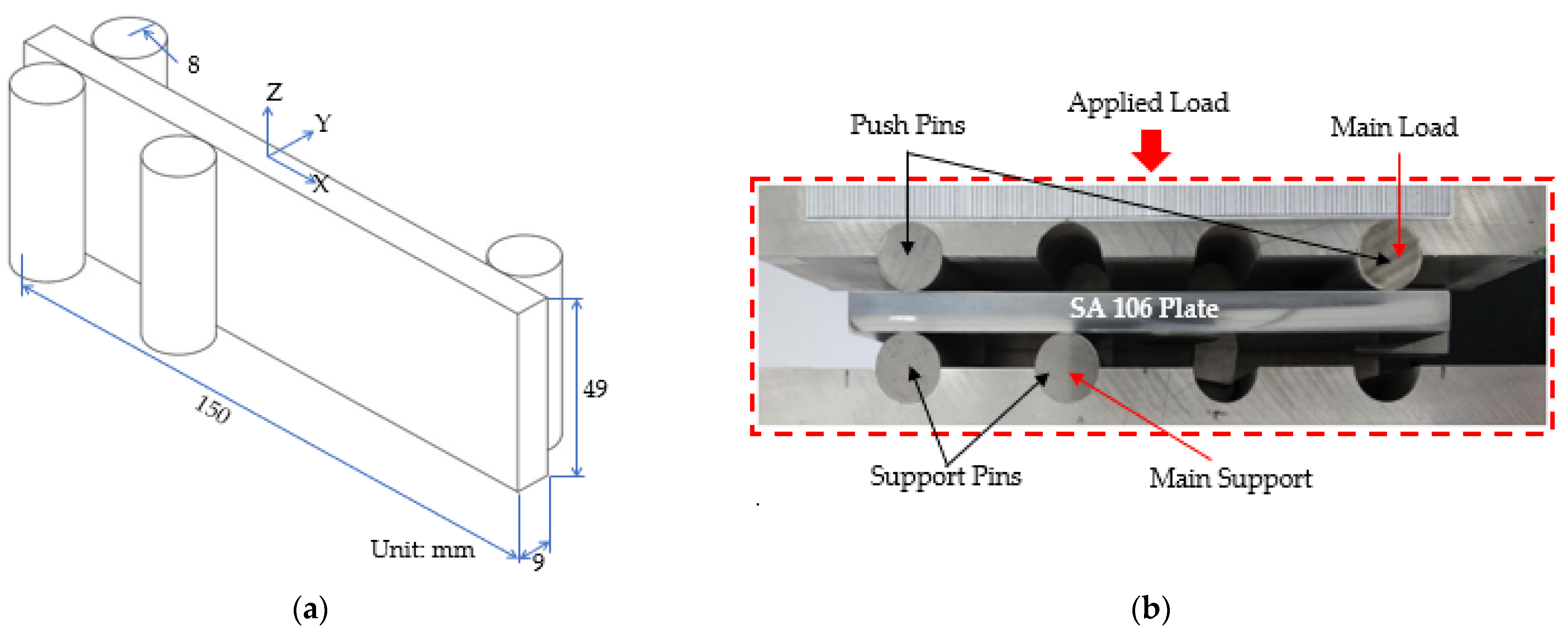 8
Z
Y
X
49
150
Unit: mm
9
(a)

Applied Load
Push Pins
Main Load
SA 106 Plate
Support Pins
Main Support
(b)