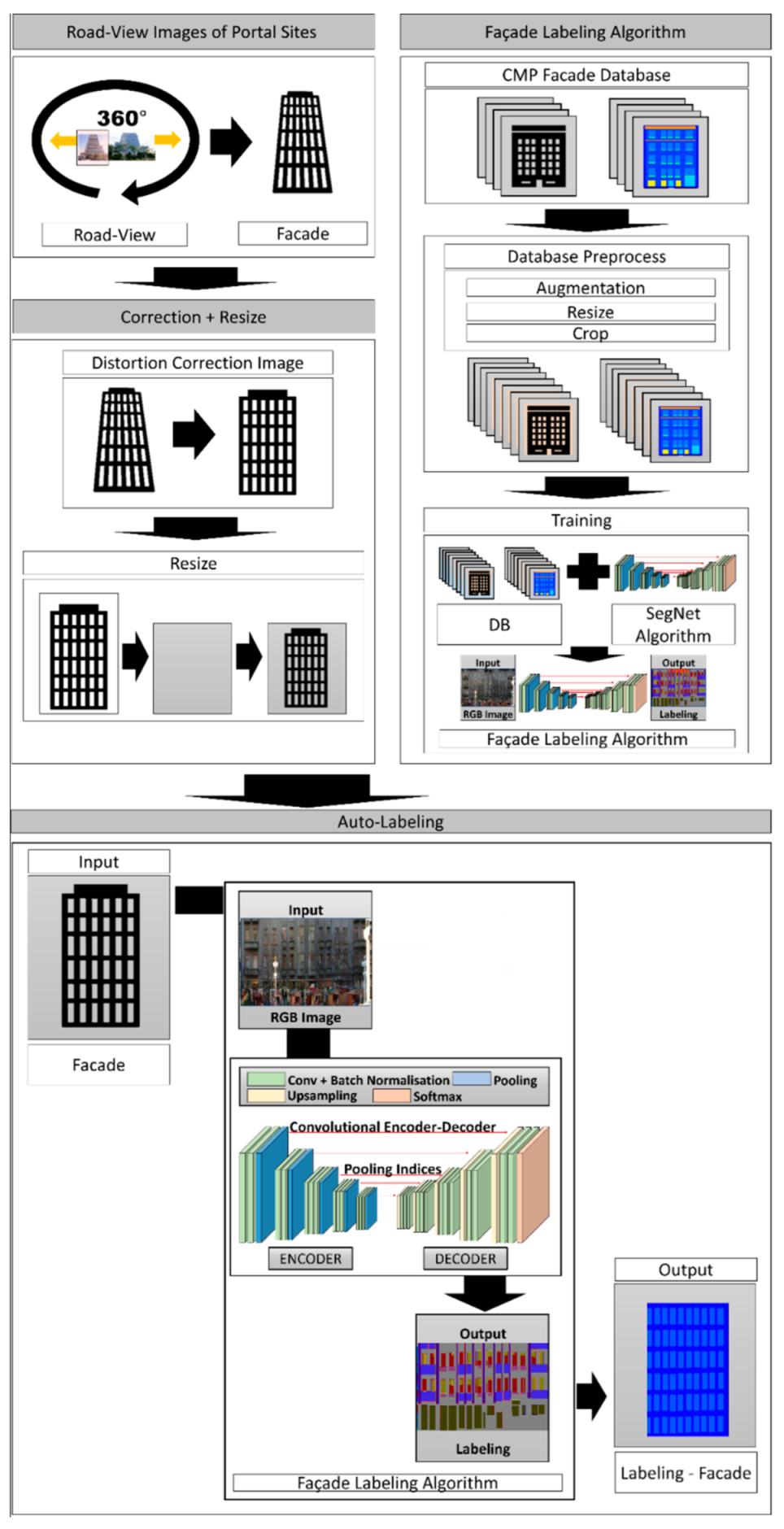 Road-View Images of Portal Sites

360°

Road-View

Facade

Correction + Resize

Distortion Correction Image

Resize

Façade Labeling Algorithm

CMP Facade Database

Database Preprocess

Augmentation

Resize

Crop

Training

DB

SegNet Algorithm

Input

RGB Image

Output

Labeling

Façade Labeling Algorithm

Auto-Labeling

Input

Facade

Input

RGB Image

Conv + Batch Normalisation

Pooling

Upsampling

Softmax

Convolutional Encoder-Decoder

Pooling Indices

ENCODER

DECODER

Output

Labeling

Façade Labeling Algorithm

Output

Labeling - Facade