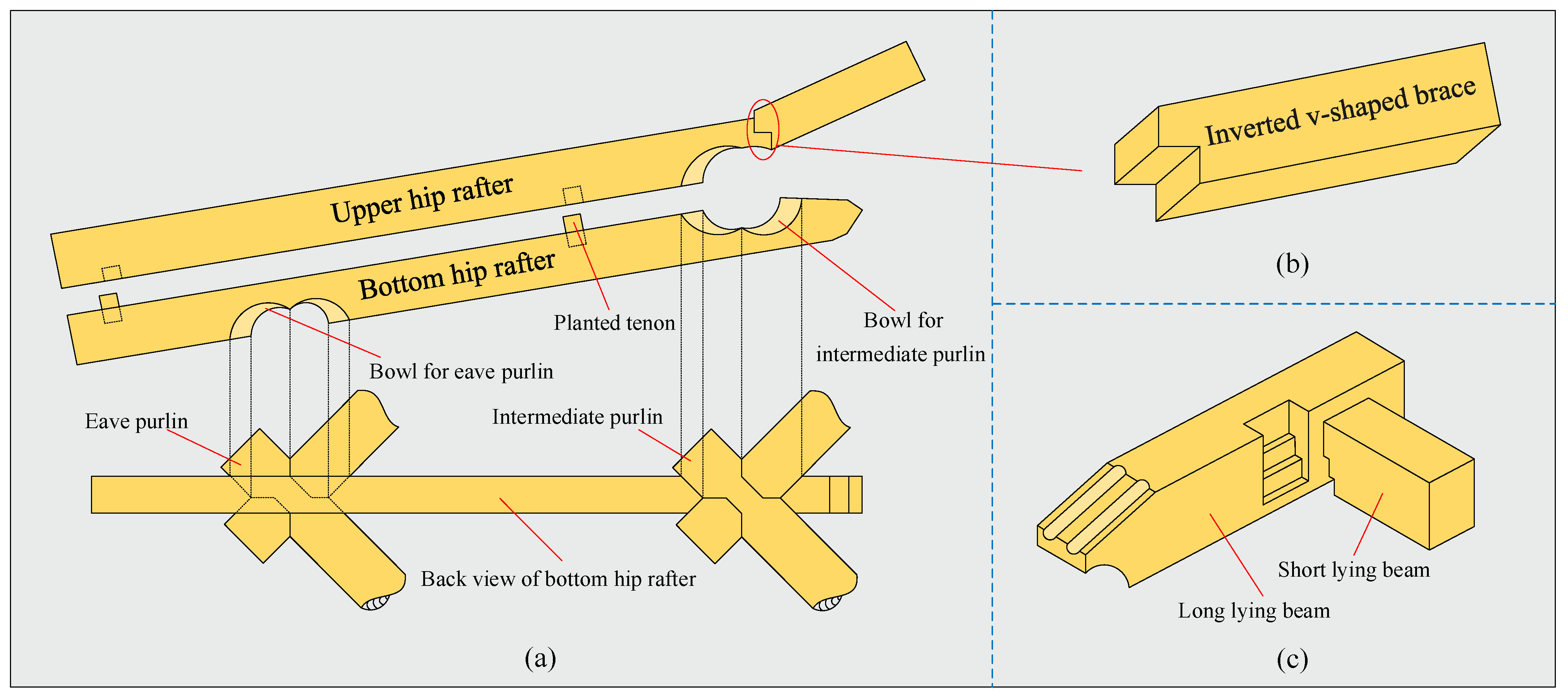 Upper hip rafter

Bottom hip rafter

Planted tenon

Bowl for intermediate purlin

Bowl for eave purlin

Eave purlin

Intermediate purlin

Back view of bottom hip rafter

(a)

Inverted v-shaped brace

(b)

Short lying beam

Long lying beam

(c)