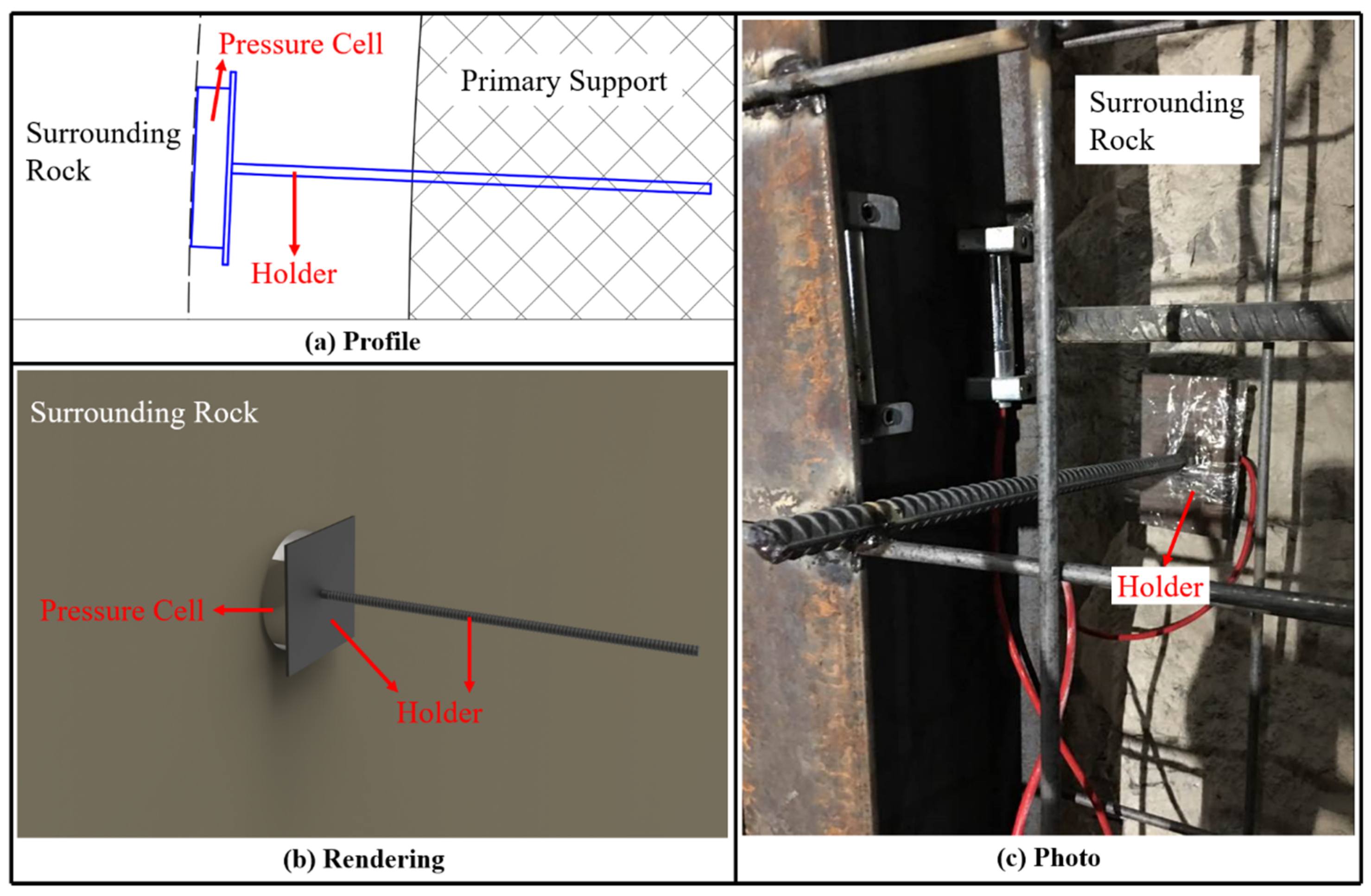 Pressure Cell

Primary Support

Surrounding Rock

Holder

(a) Profile

Surrounding Rock

Pressure Cell

Holder

(b) Rendering

Surrounding Rock

Holder

(c) Photo