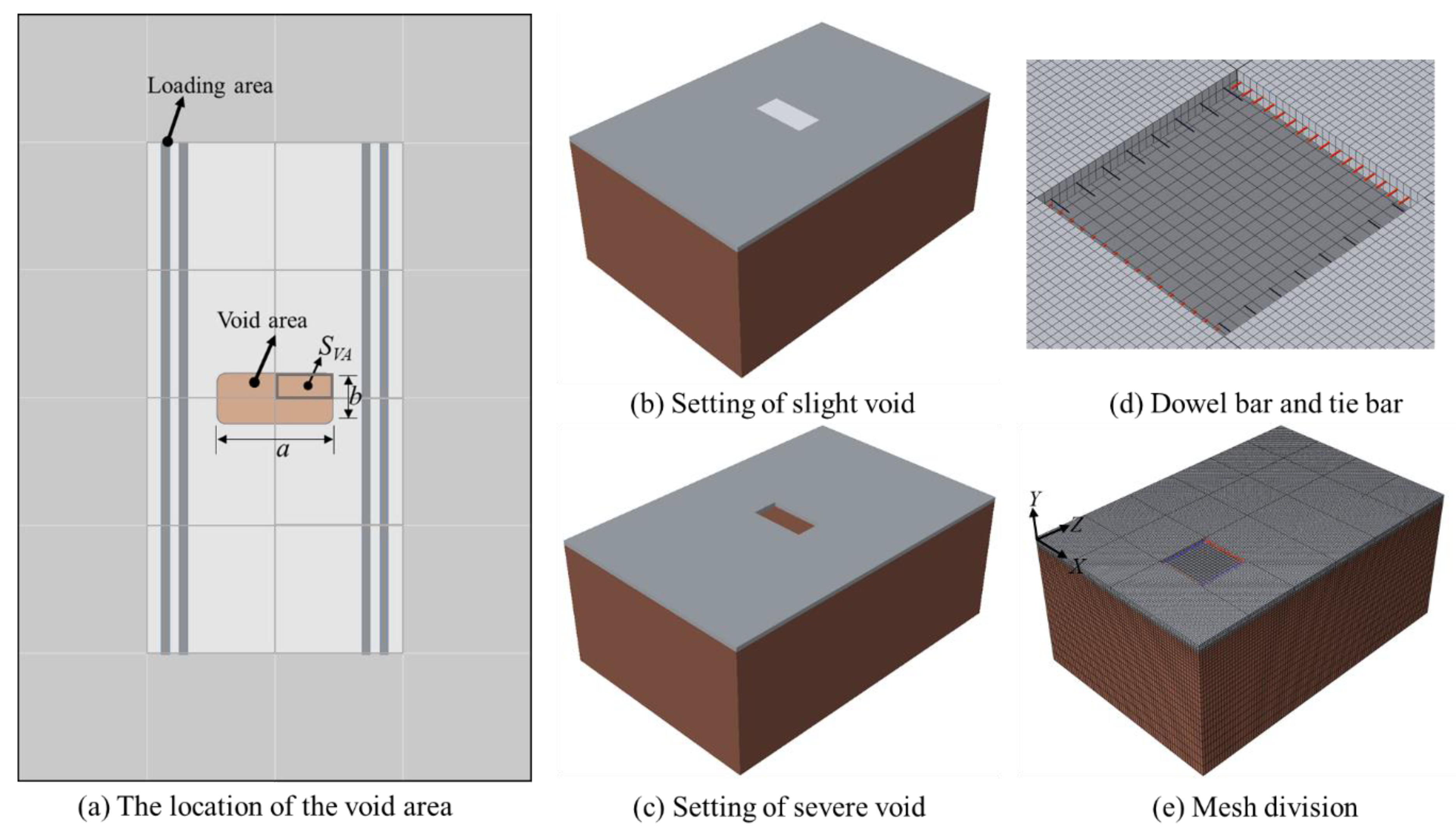 Loading area

Void area

$S_{VA}$

$b$

$a$

(a) The location of the void area

(b) Setting of slight void

(c) Setting of severe void

(d) Dowel bar and tie bar

$Y$

$Z$

$X$

(e) Mesh division