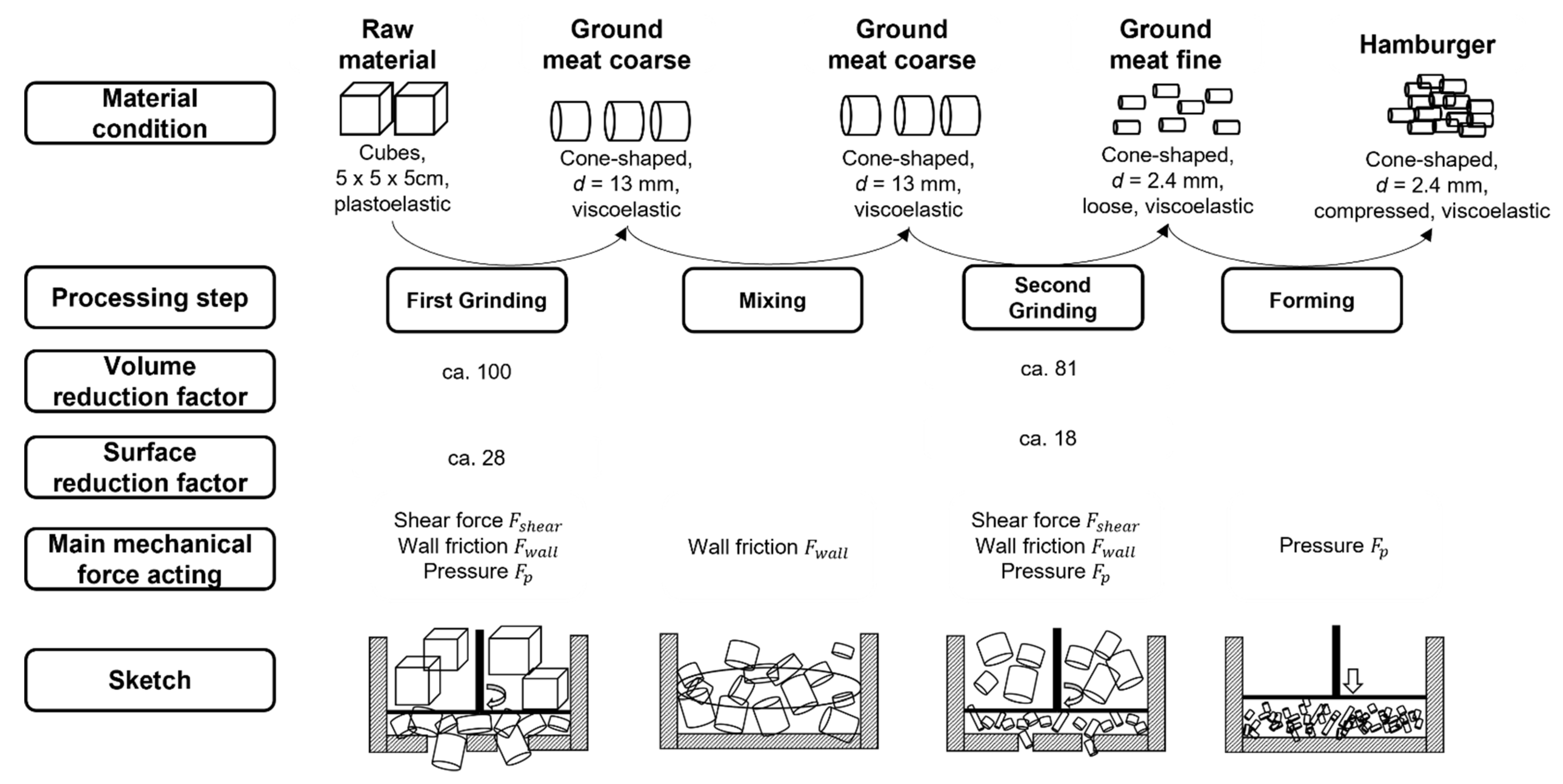 Material condition

Raw material

Cubes, 5 x 5 x 5cm, plastoelastic

Ground meat coarse

Cone-shaped, $d$ = 13 mm, viscoelastic

Ground meat coarse

Cone-shaped, $d$ = 13 mm, viscoelastic

Ground meat fine

Cone-shaped, $d$ = 2.4 mm, loose, viscoelastic

Hamburger

Cone-shaped, $d$ = 2.4 mm, compressed, viscoelastic

Processing step

First Grinding

Mixing

Second Grinding

Forming

Volume reduction factor

ca. 100

ca. 81

Surface reduction factor

ca. 28

ca. 18

Main mechanical force acting

Shear force $F_{shear}$
Wall friction $F_{wall}$
Pressure $F_p$

Wall friction $F_{wall}$

Shear force $F_{shear}$
Wall friction $F_{wall}$
Pressure $F_p$

Pressure $F_p$

Sketch