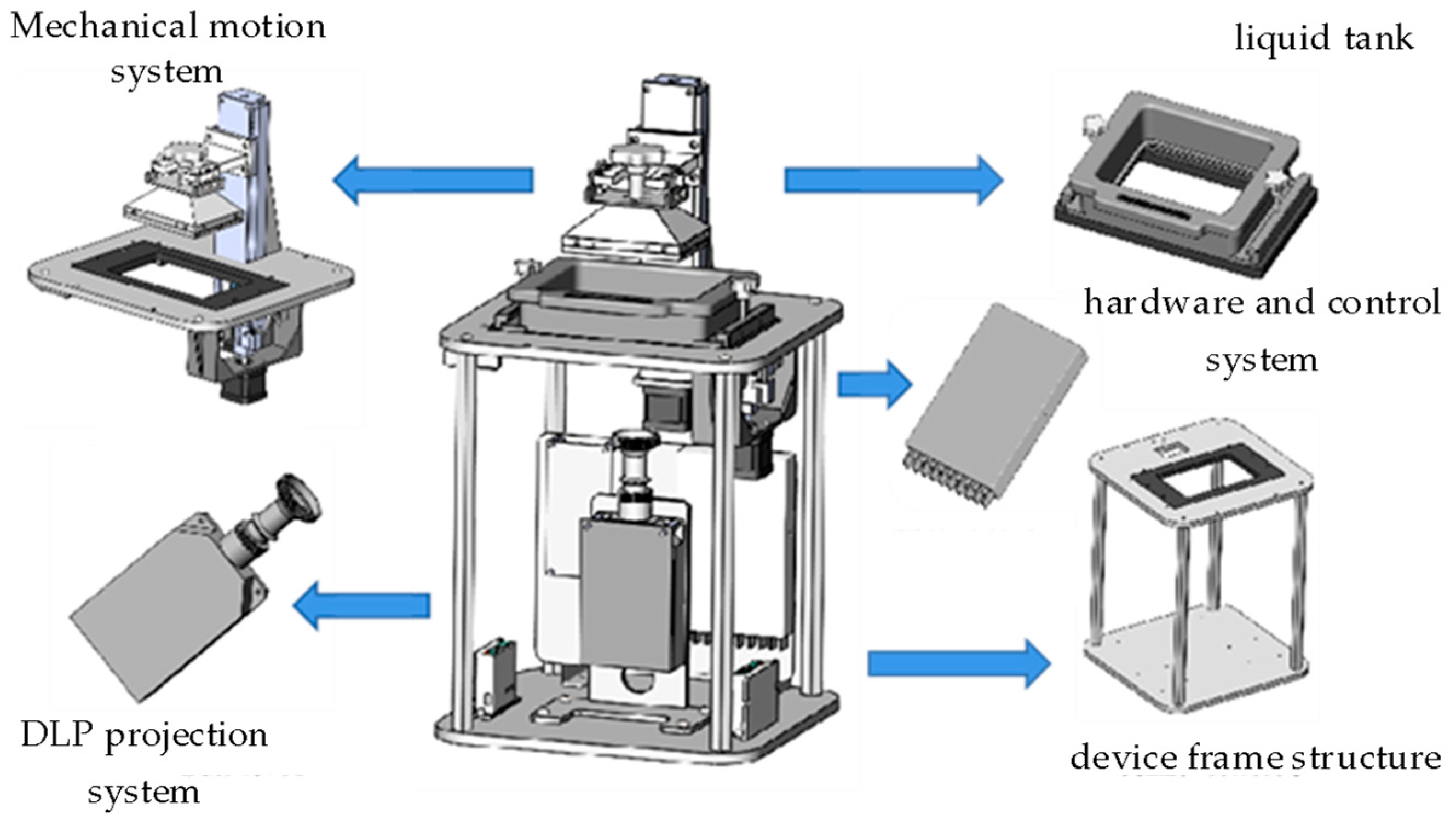 Mechanical motion system

liquid tank

hardware and control system

DLP projection system

device frame structure