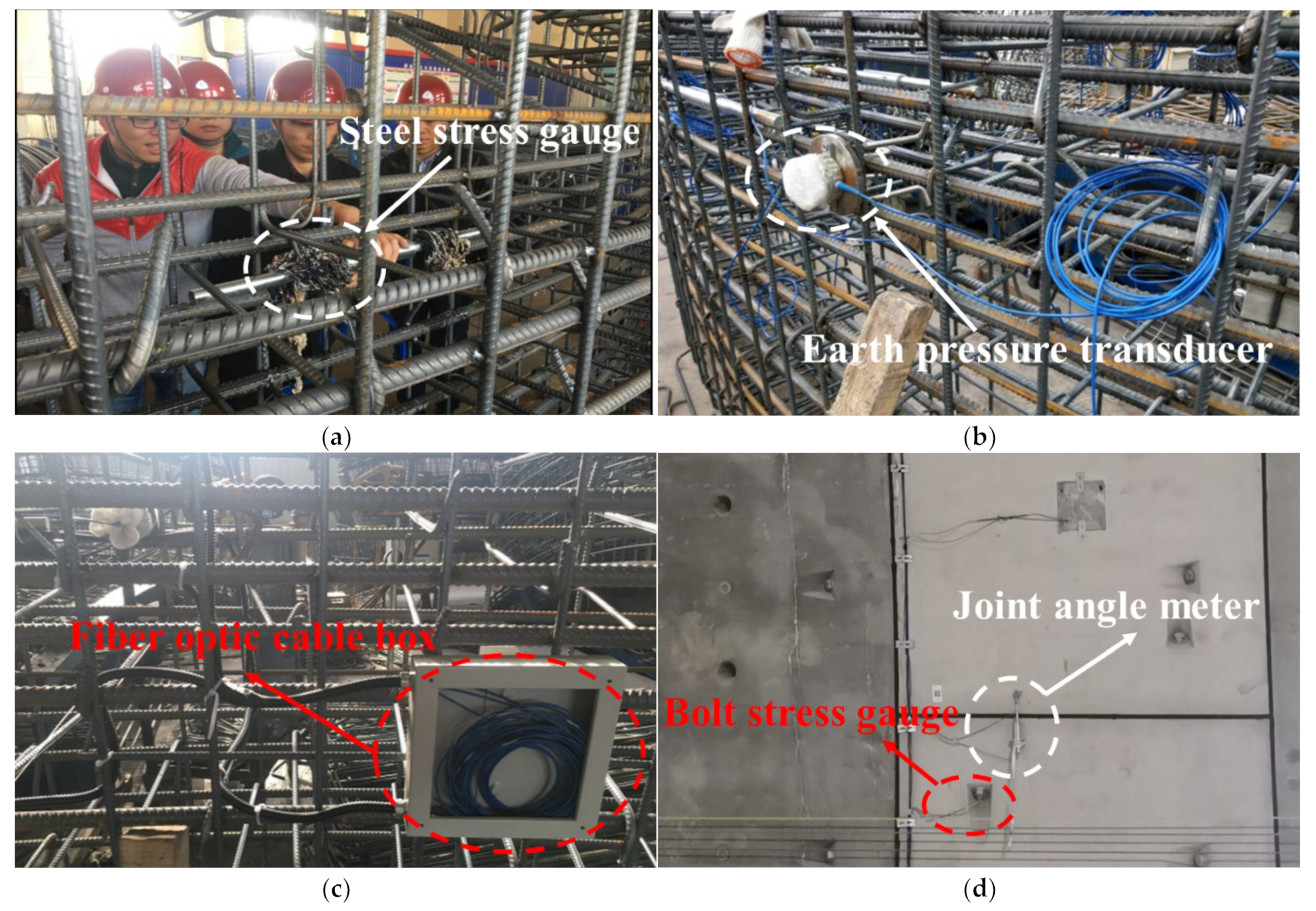 Steel stress gauge

(a)

Earth pressure transducer

(b)

Fiber optic cable box

(c)

Joint angle meter

Bolt stress gauge

(d)