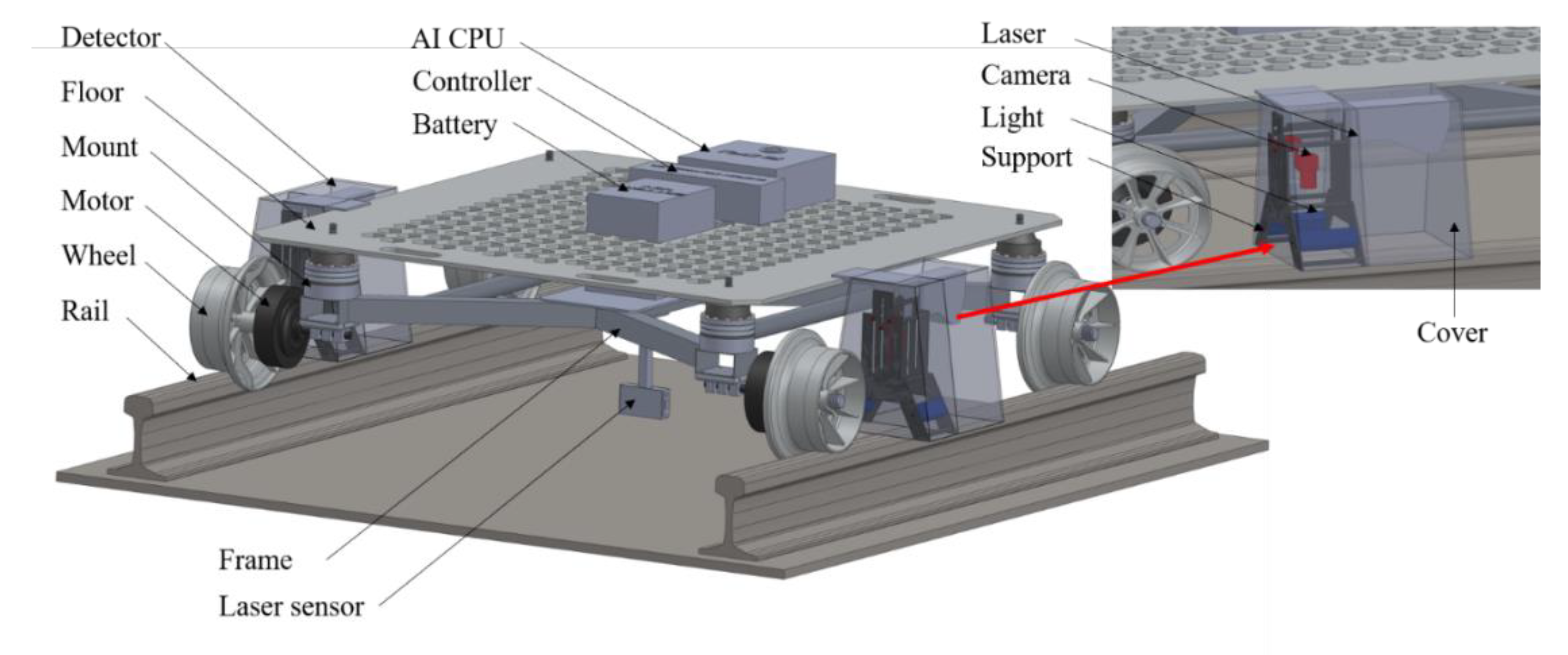 Detector
Floor
Mount
Motor
Wheel
Rail

AI CPU
Controller
Battery

Laser
Camera
Light
Support

Cover

Frame
Laser sensor