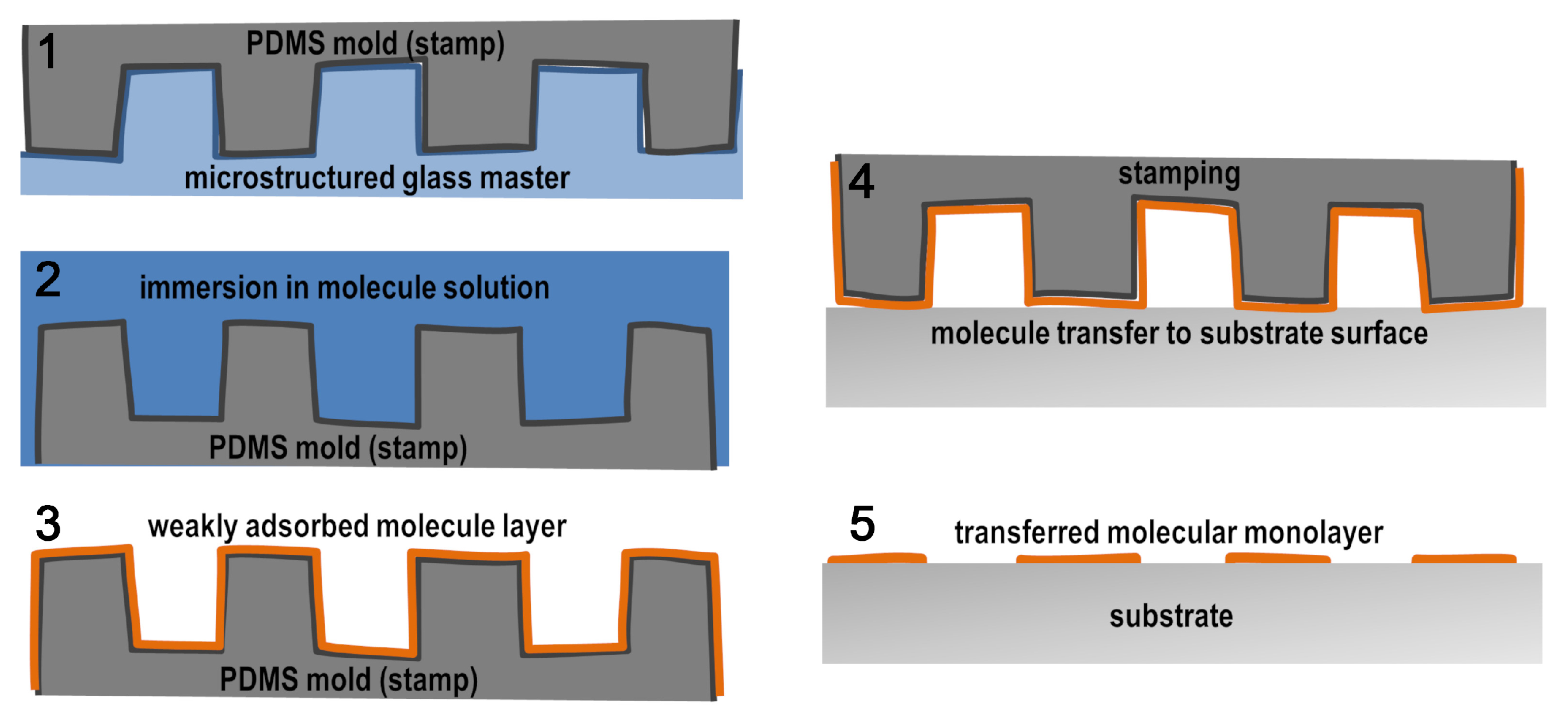 1
PDMS mold (stamp)
microstructured glass master

2
immersion in molecule solution
PDMS mold (stamp)

3
weakly adsorbed molecule layer
PDMS mold (stamp)

4
stamping
molecule transfer to substrate surface

5
transferred molecular monolayer
substrate