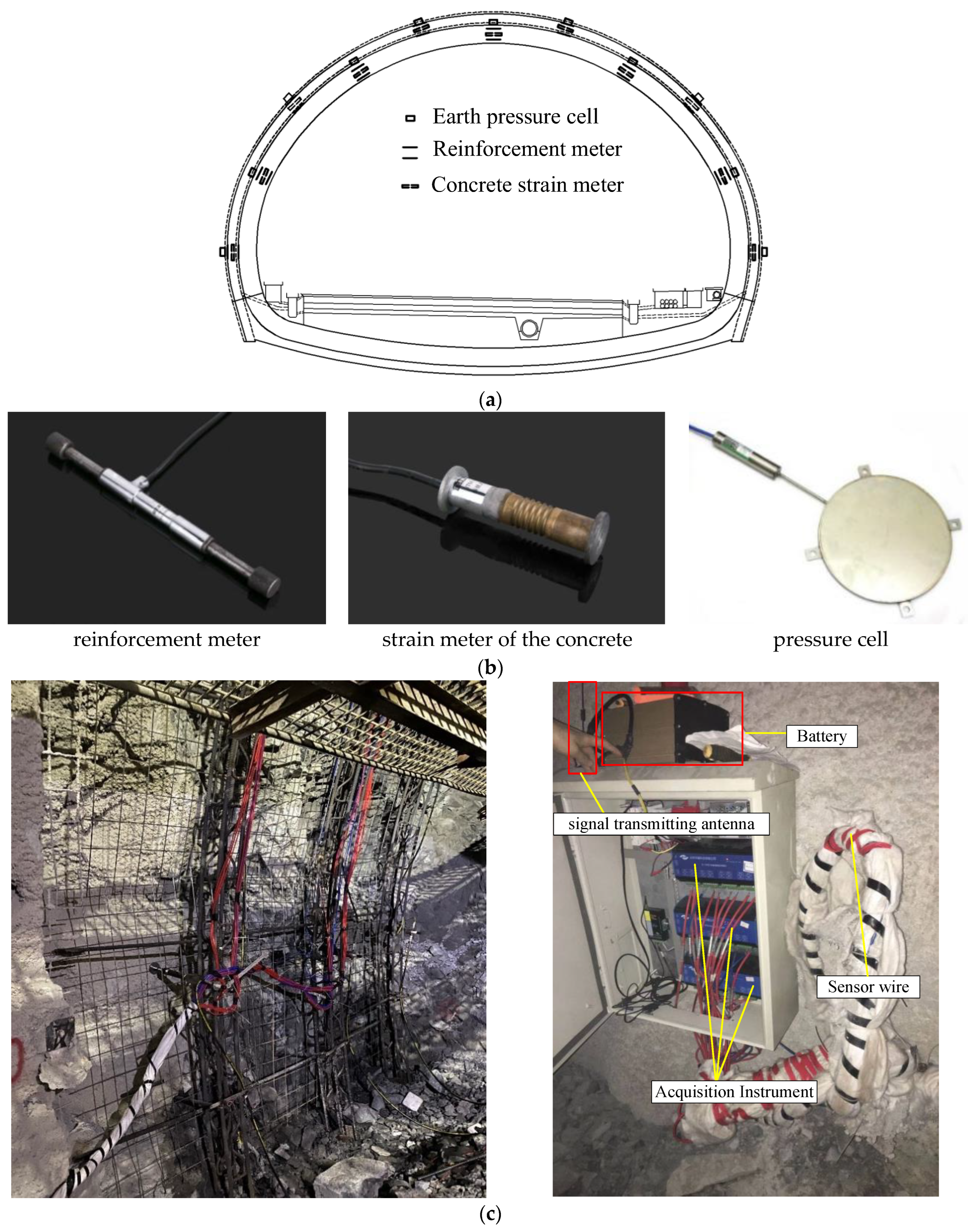 Earth pressure cell
Reinforcement meter
Concrete strain meter

(a)

reinforcement meter

strain meter of the concrete

pressure cell

(b)

Battery

signal transmitting antenna

Sensor wire

Acquisition Instrument

(c)