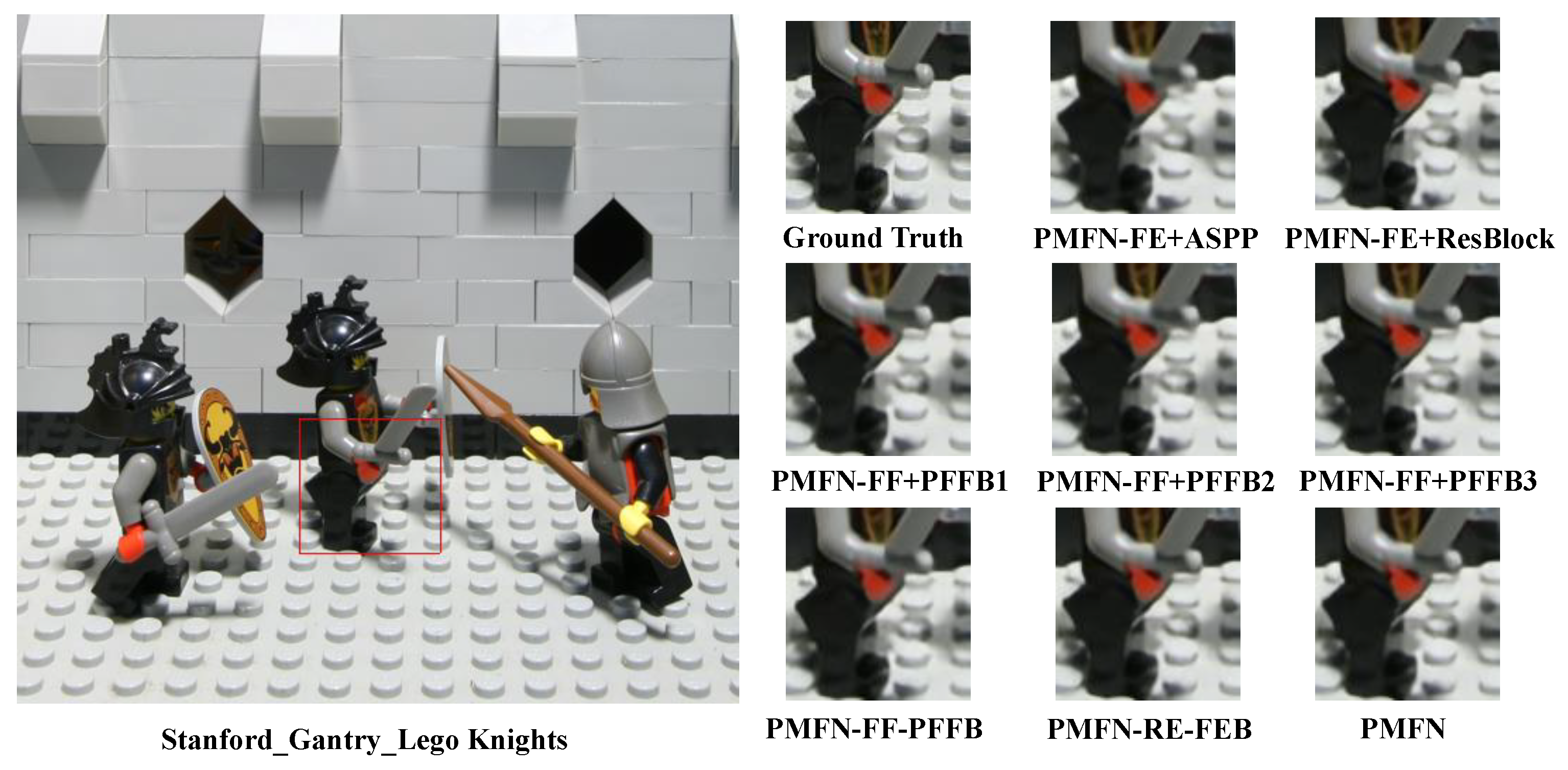 Stanford_Gantry_Lego Knights

Ground Truth

PMFN-FE+ASPP

PMFN-FE+ResBlock

PMFN-FF+PFFB1

PMFN-FF+PFFB2

PMFN-FF+PFFB3

PMFN-FF-PFFB

PMFN-RE-FEB

PMFN