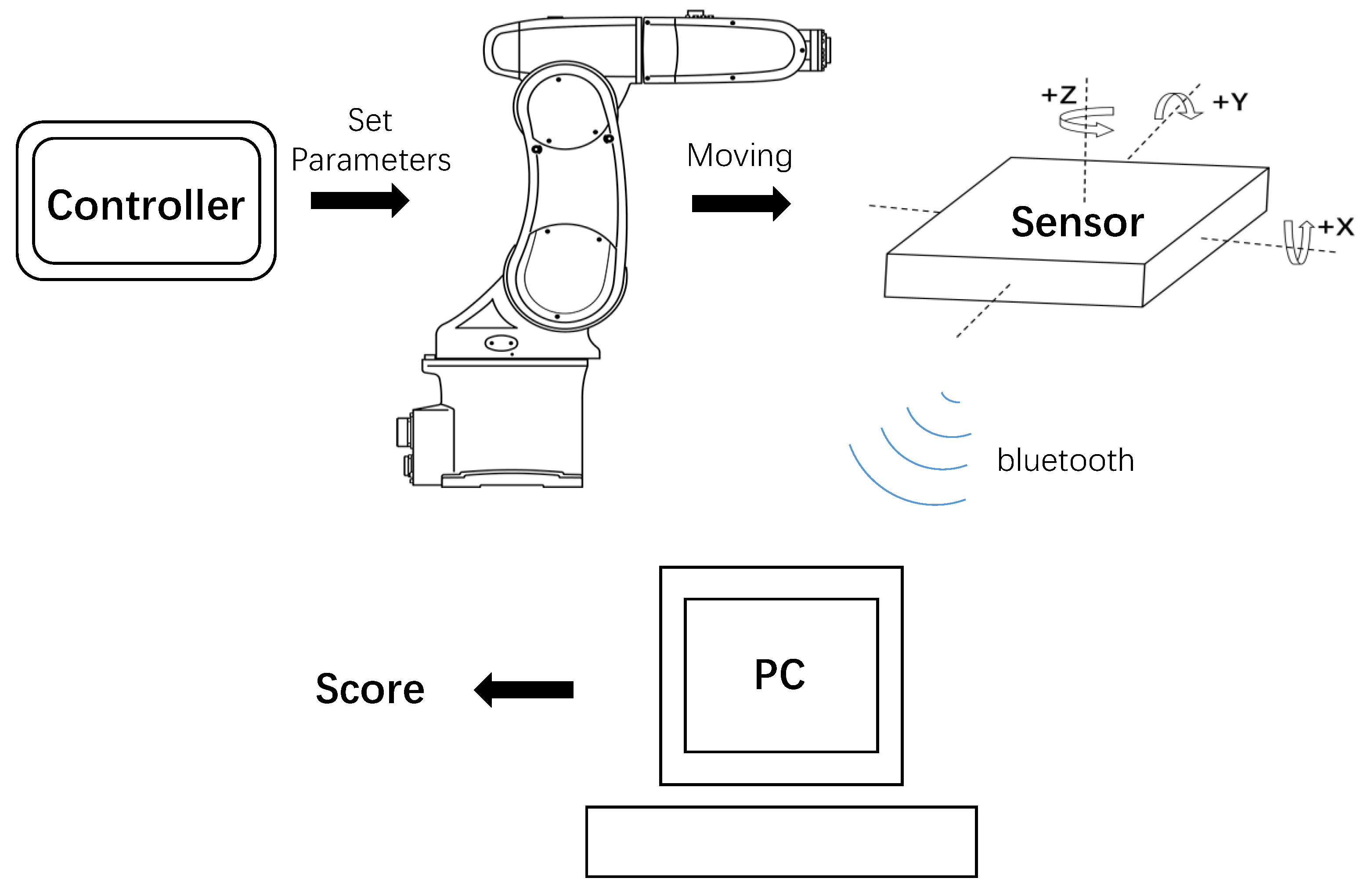 Controller

Set Parameters

Moving

+Z

+Y

Sensor

+X

bluetooth

Score

PC